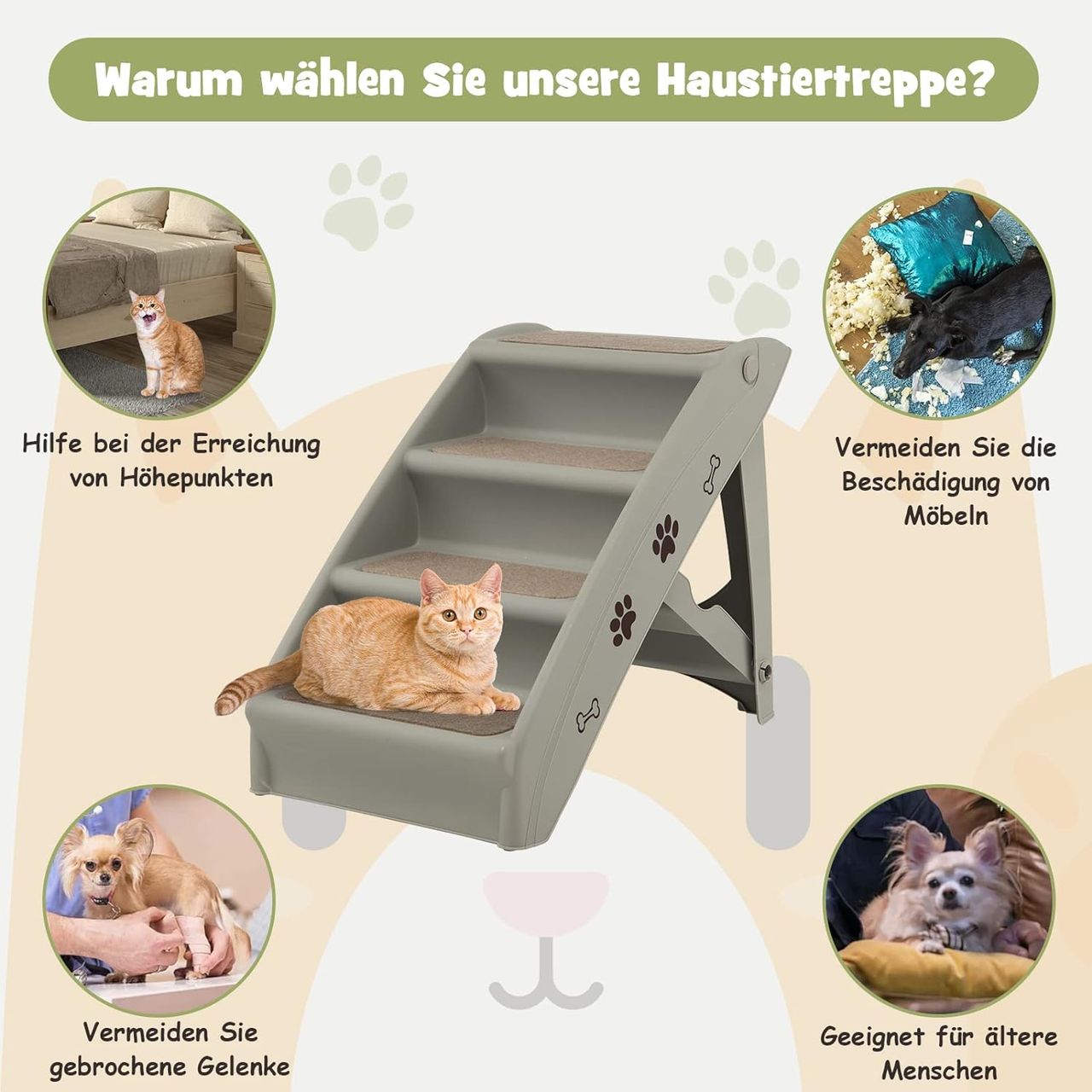 Warum wählen Sie unsere Haustiertreppe?

Hilfe bei der Erreichung von Höhepunkten

Vermeiden Sie die Beschädigung von Möbeln

Vermeiden Sie gebrochene Gelenke

Geeignet für ältere Menschen