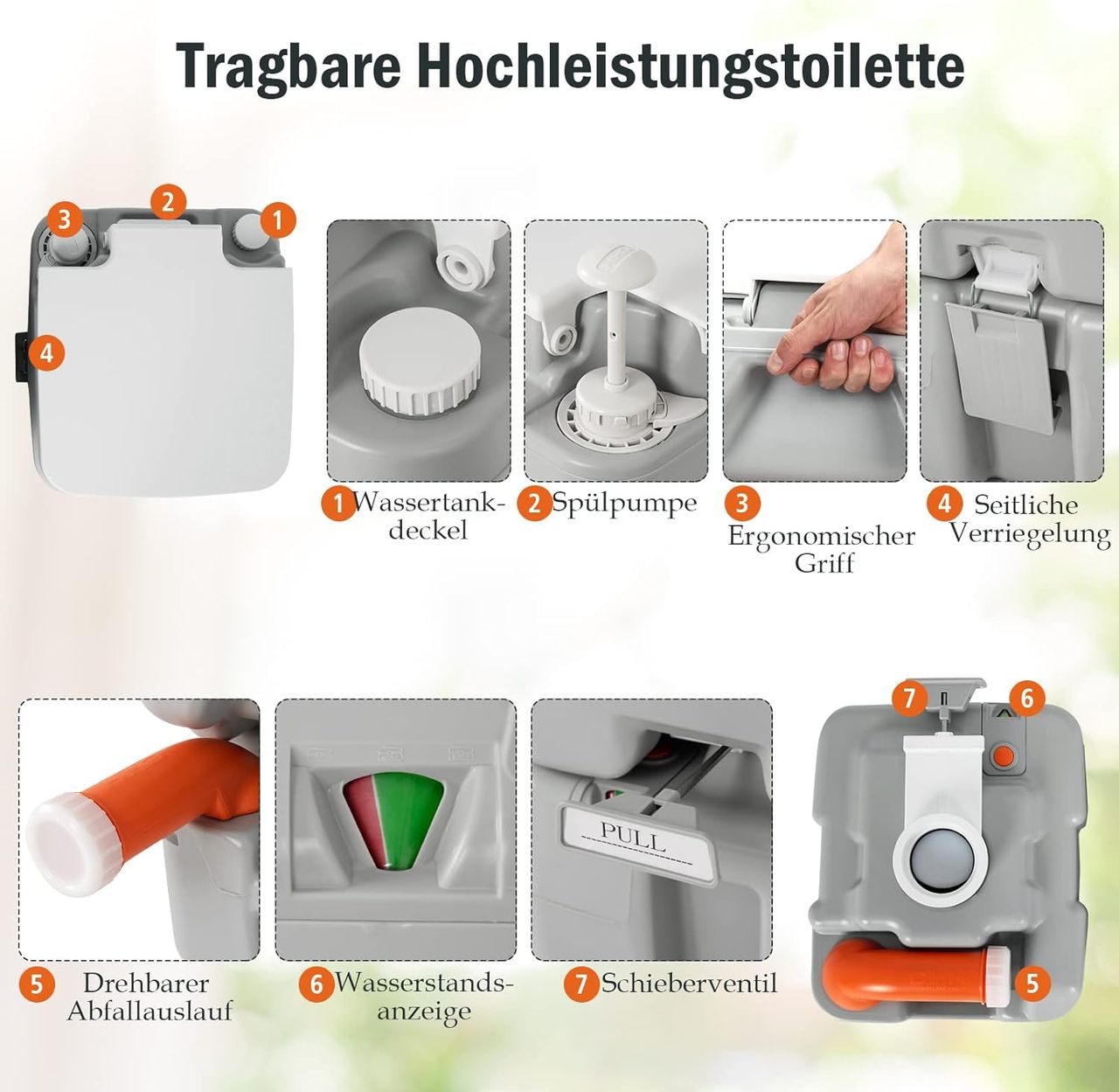 Tragbare Hochleistungstoilette

3 2 1

4

1 Wassertankdeckel

2 Spülpumpe

3 Ergonomischer Griff

4 Seitliche Verriegelung

PULL

7 6

5

5 Drehbarer Abfallauslauf

6 Wasserstandsanzeige

7 Schieberventil