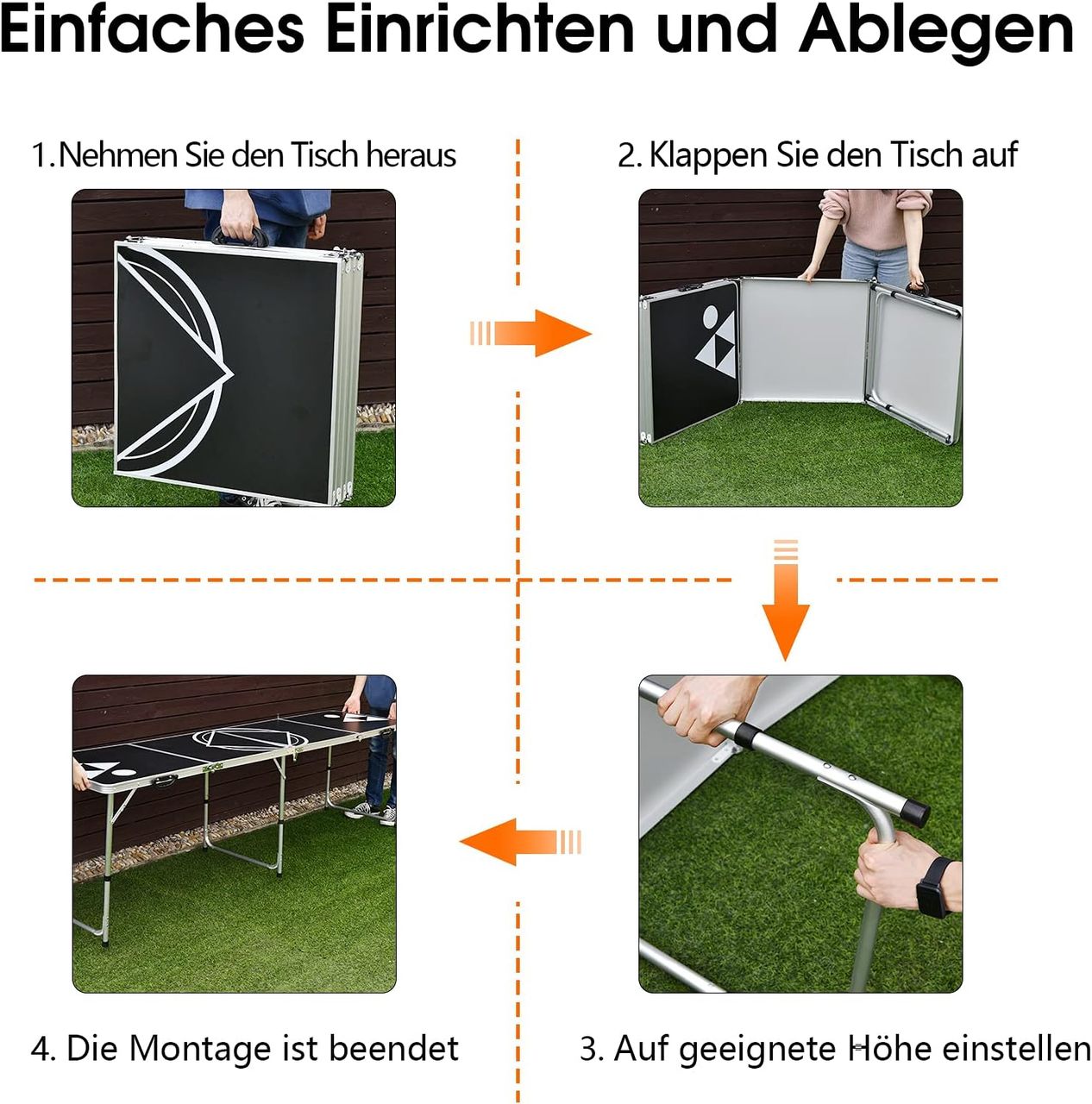 Einfaches Einrichten und Ablegen

1.Nehmen Sie den Tisch heraus

2. Klappen Sie den Tisch auf

4. Die Montage ist beendet

3. Auf geeignete Höhe einstellen