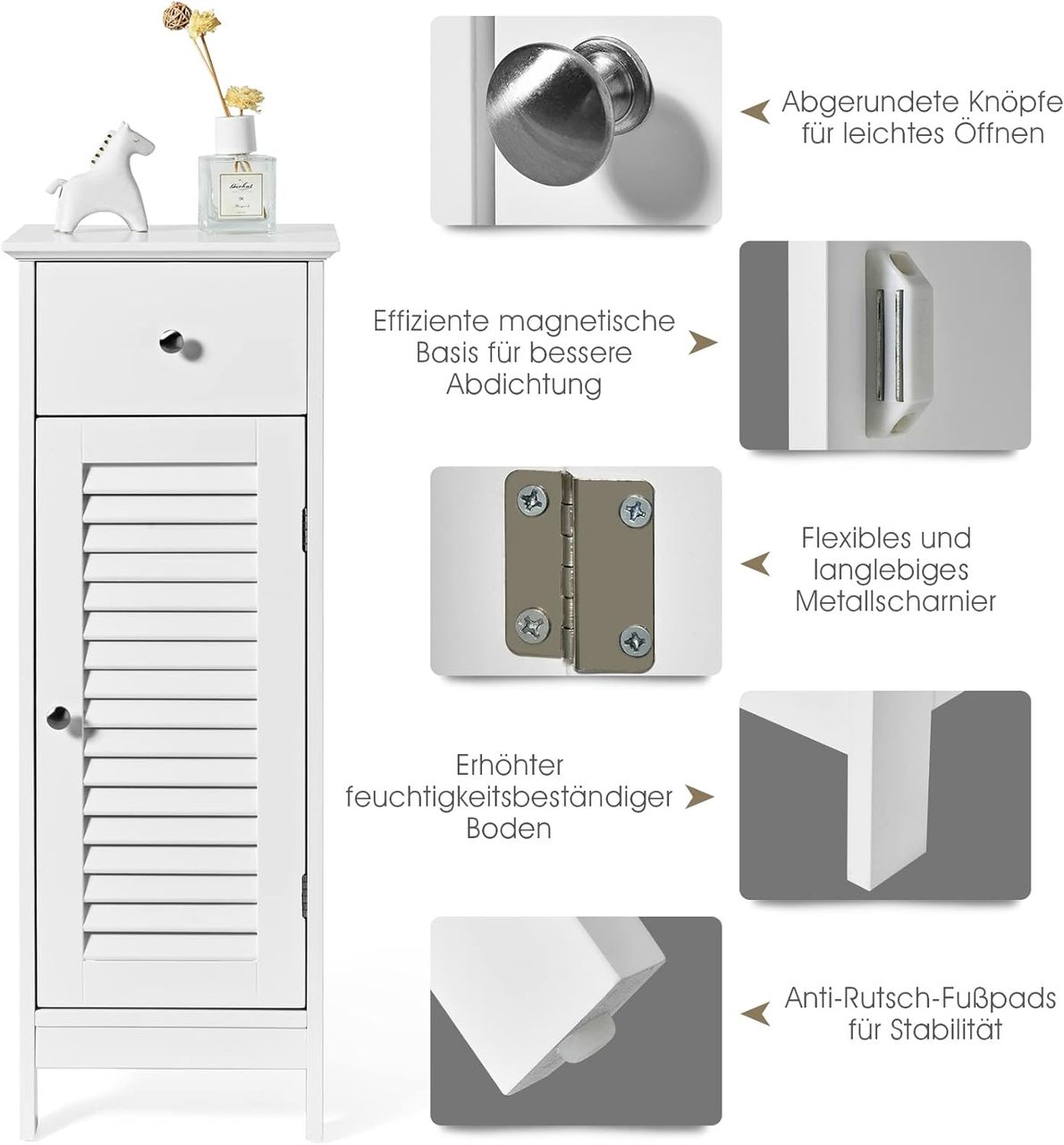 Abgerundete Knöpfe für leichtes Öffnen

Effiziente magnetische Basis für bessere Abdichtung

Flexibles und langlebiges Metallscharnier

Erhöhter feuchtigkeitsbeständiger Boden

Anti-Rutsch-Fußpads für Stabilität