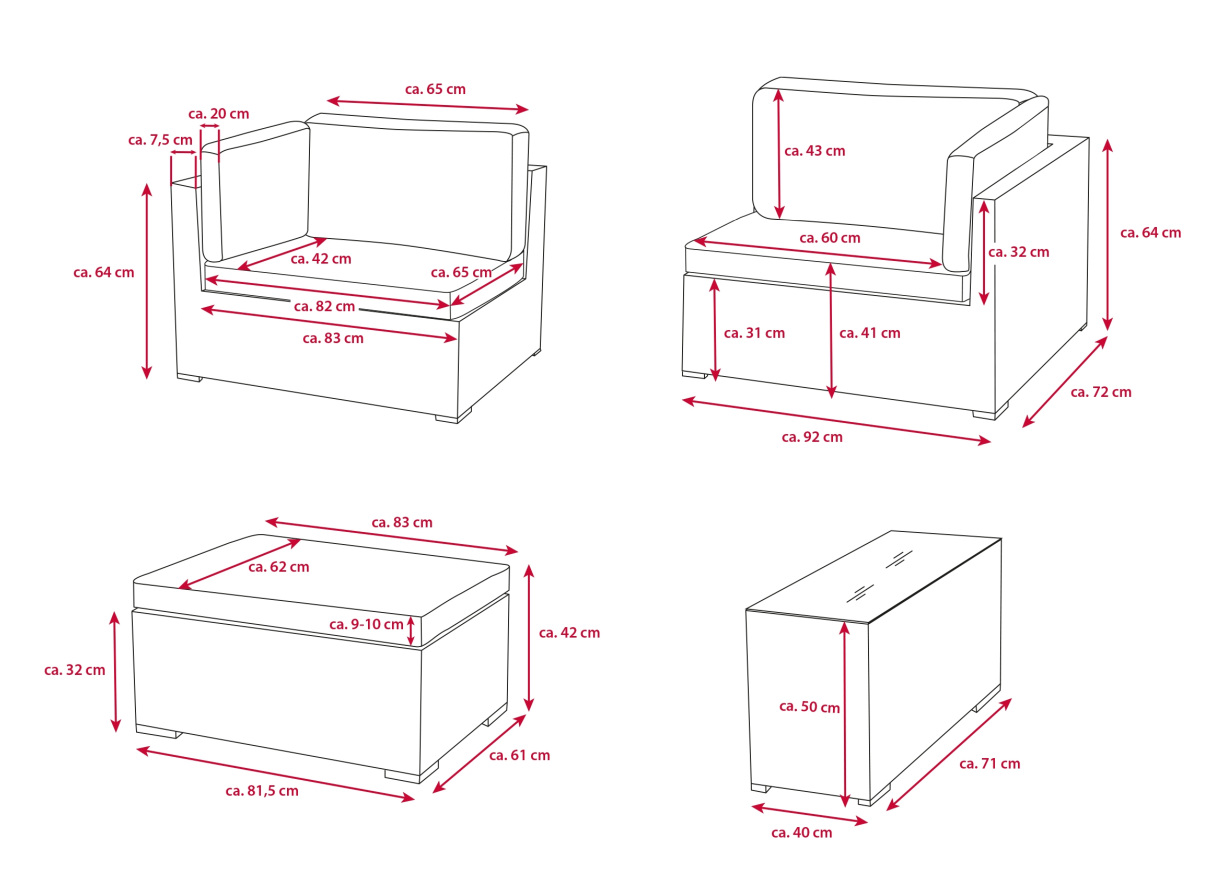 ca. 65 cm
ca. 20 cm
ca. 7,5 cm
ca. 64 cm
ca. 42 cm
ca. 65 cm
ca. 82 cm
ca. 83 cm

ca. 43 cm
ca. 60 cm
ca. 32 cm
ca. 64 cm
ca. 31 cm
ca. 41 cm
ca. 72 cm
ca. 92 cm

ca. 83 cm
ca. 62 cm
ca. 9-10 cm
ca. 42 cm
ca. 32 cm
ca. 61 cm
ca. 81,5 cm

ca. 50 cm
ca. 71 cm
ca. 40 cm