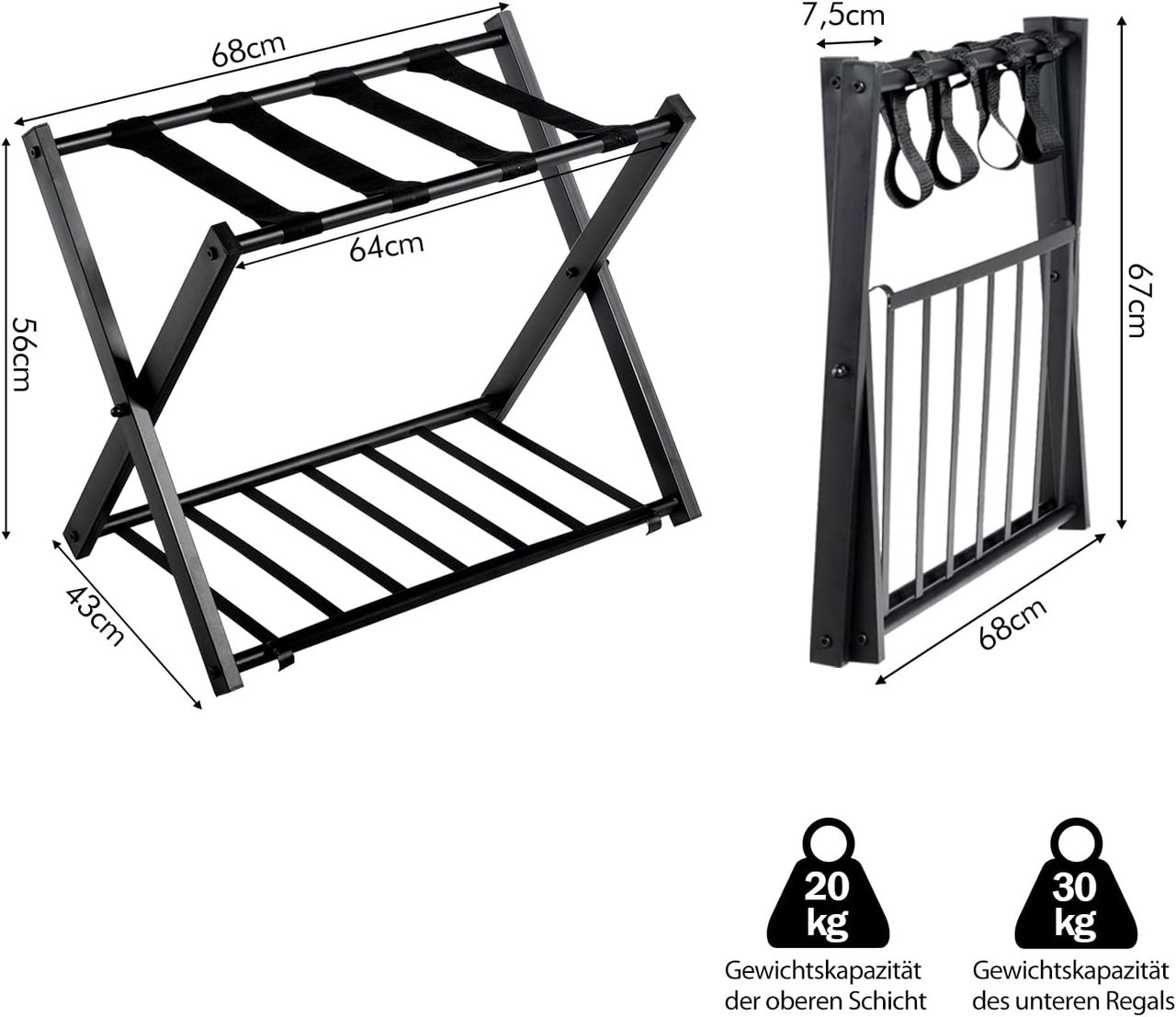 68cm

64cm

56cm

43cm

7,5cm

67cm

68cm

20 kg

Gewichtskapazität der oberen Schicht

30 kg

Gewichtskapazität des unteren Regals