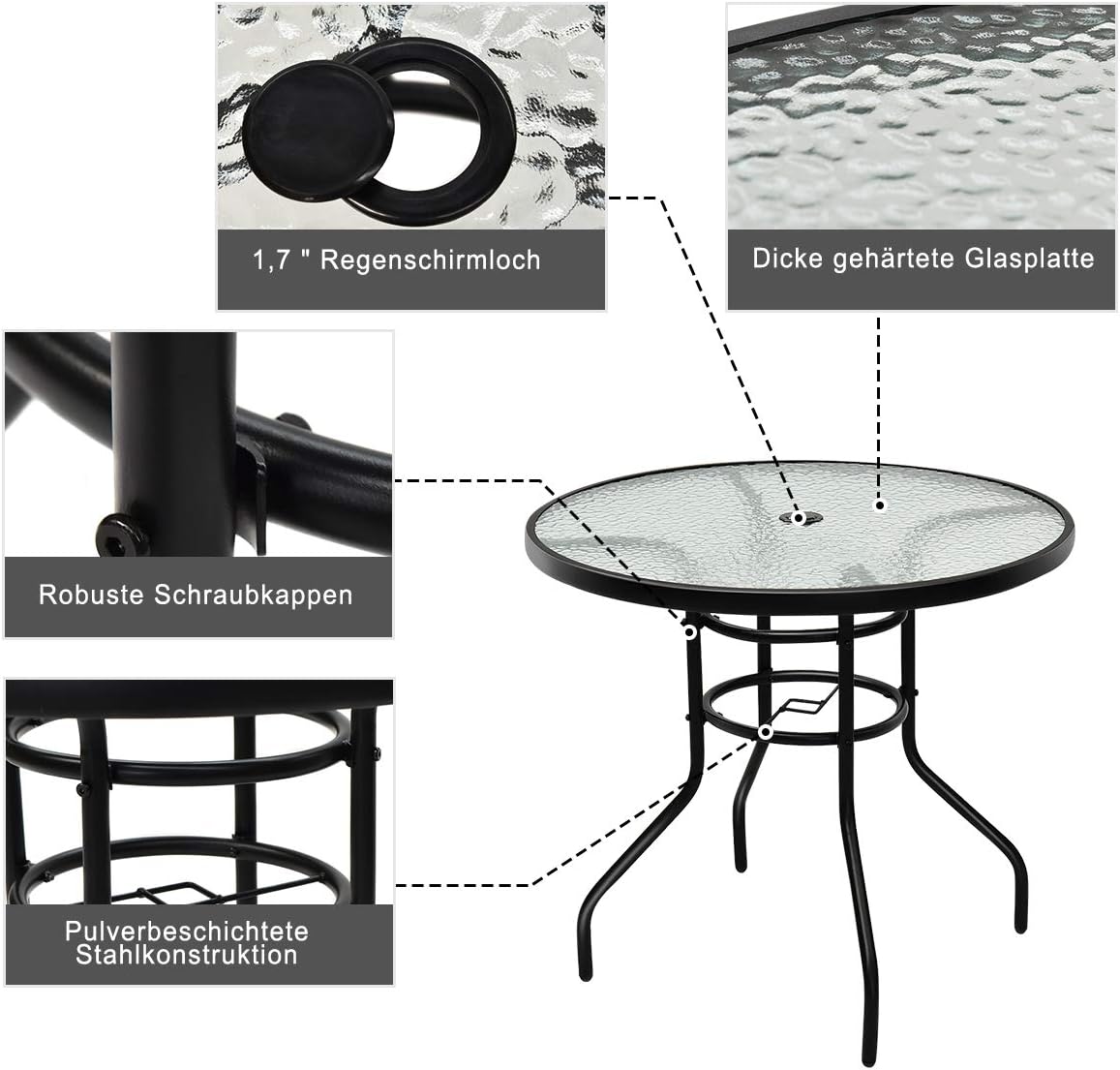 1,7 " Regenschirmloch

Dicke gehärtete Glasplatte

Robuste Schraubkappen

Pulverbeschichtete Stahlkonstruktion