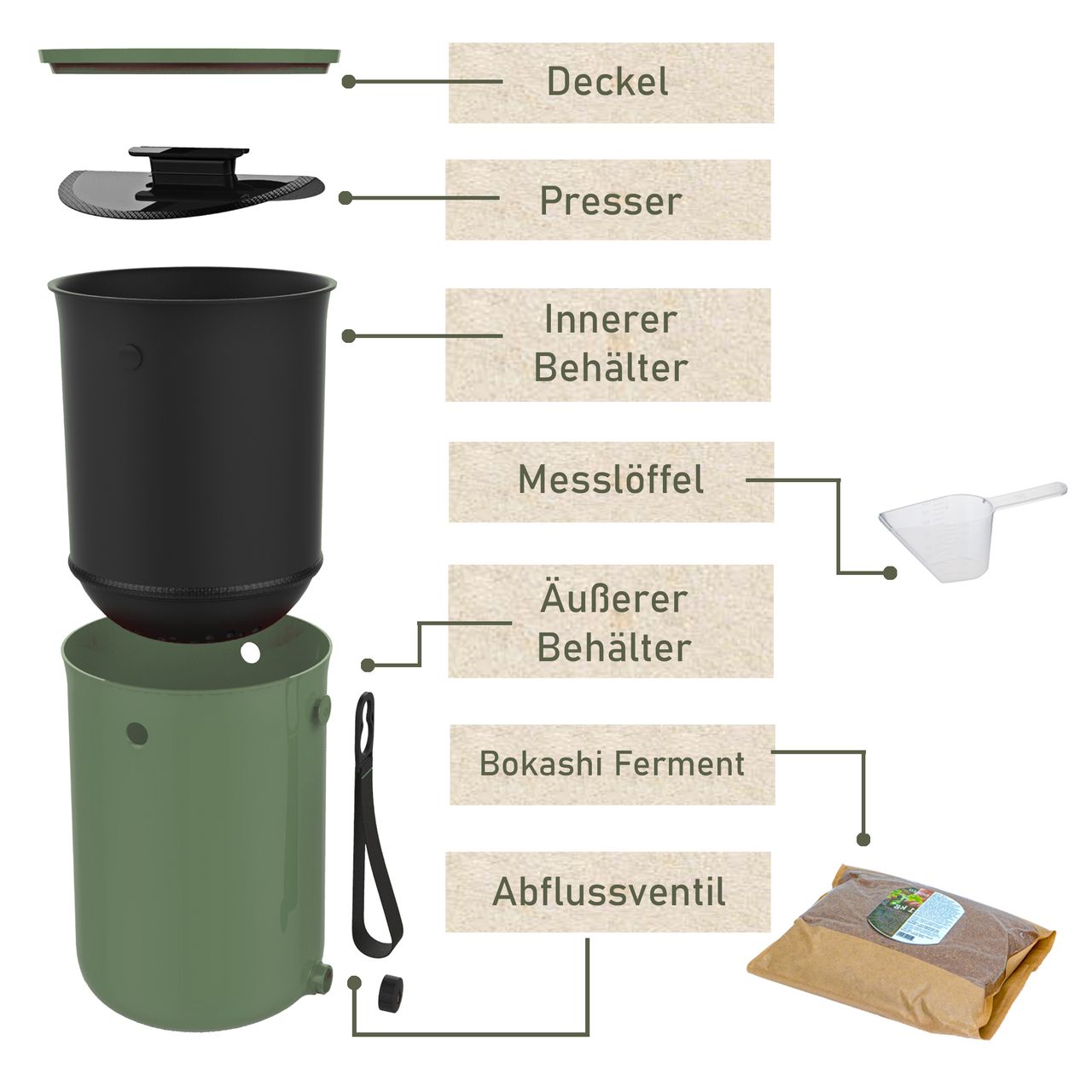 Deckel

Presser

Innerer Behälter

Messlöffel

Äußerer Behälter

Bokashi Ferment

Abflussventil