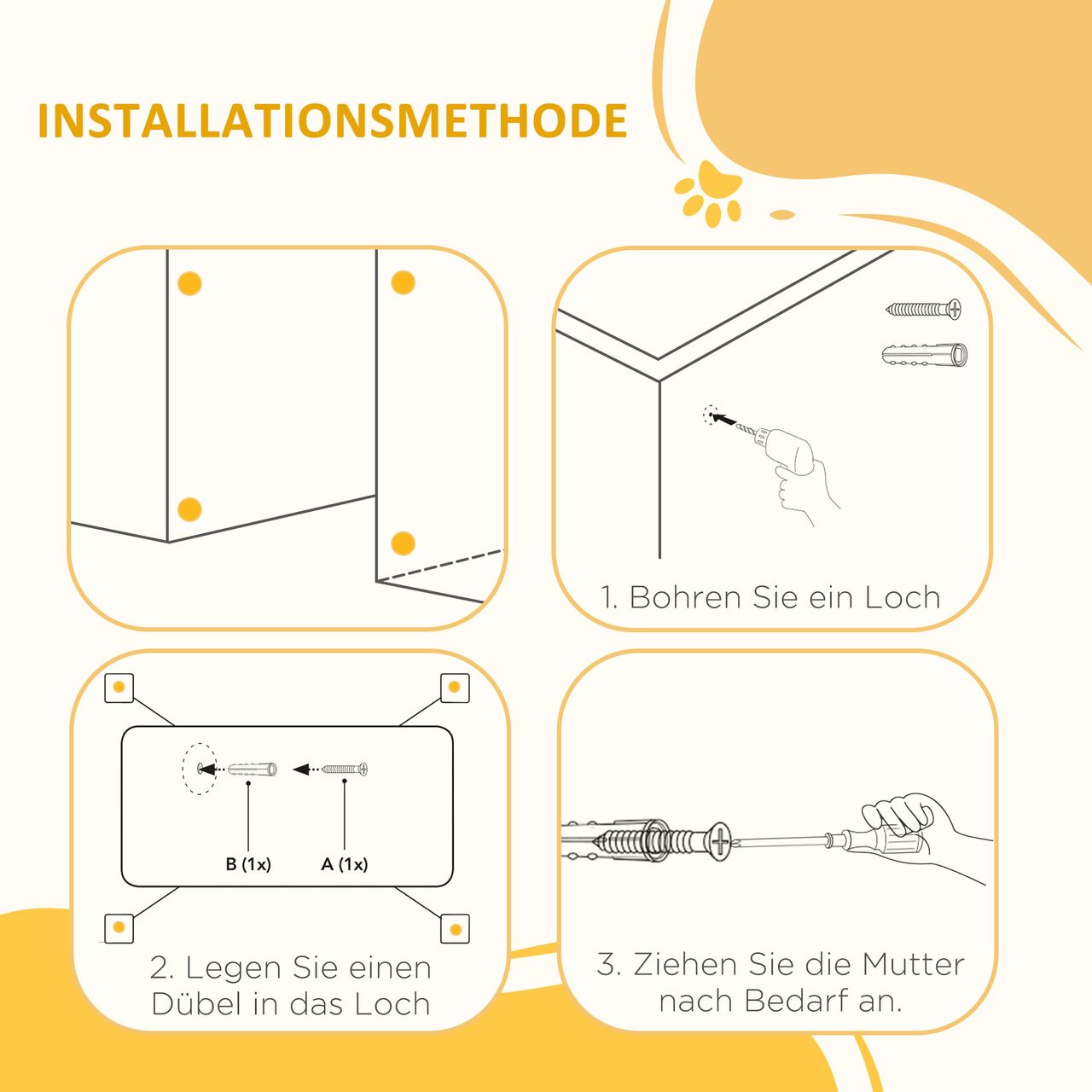 INSTALLATIONSMETHODE

1. Bohren Sie ein Loch

B (1x)

A (1x)

2. Legen Sie einen Dübel in das Loch

3. Ziehen Sie die Mutter nach Bedarf an.