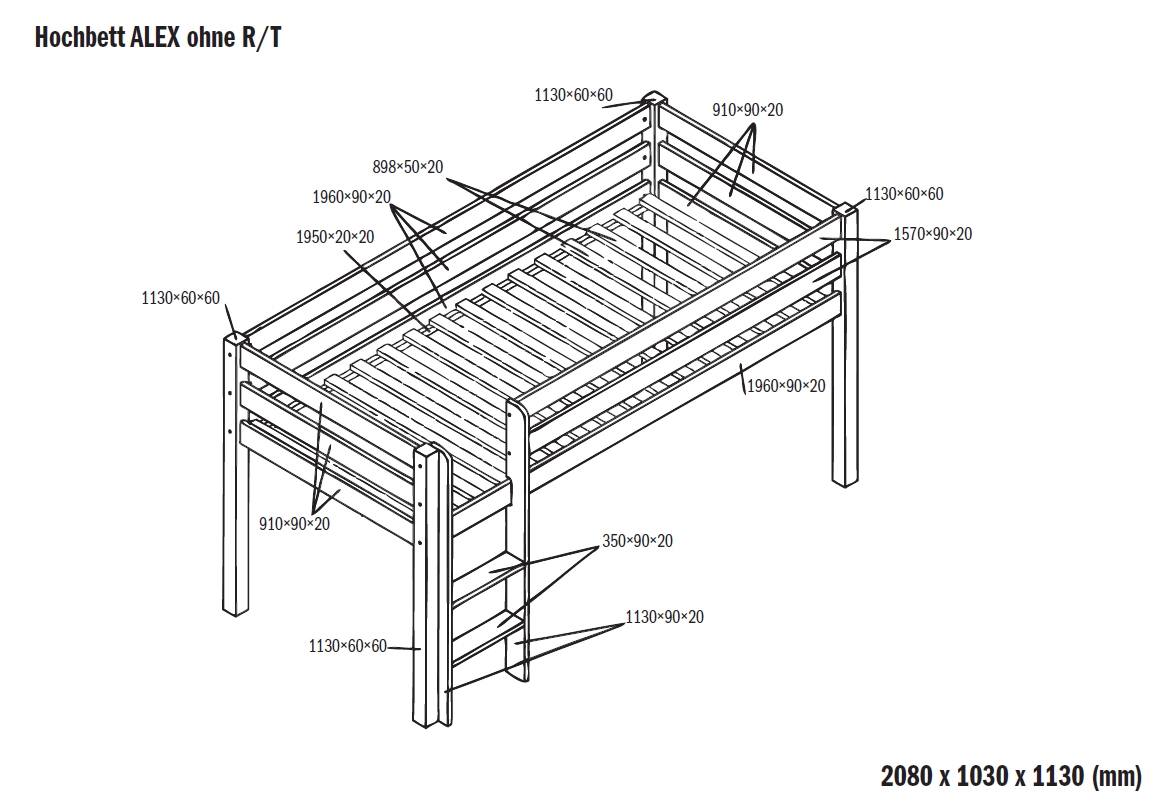 Hochbett ALEX ohne R/T

1130×60×60

910×90×20

898×50×20

1960×90×20

1130×60×60

1950×20×20

1570×90×20

1130×60×60

1960×90×20

910×90×20

350×90×20

1130×90×20

1130×60×60

2080 x 1030 x 1130 (mm)