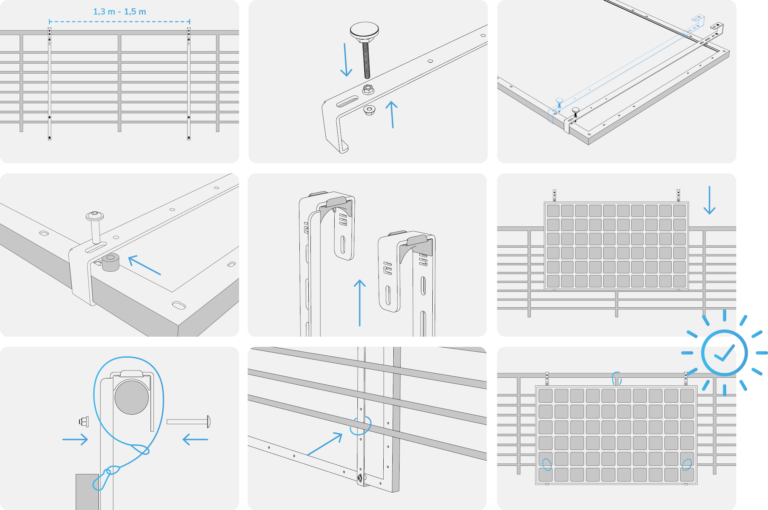 1,3 m - 1,5 m