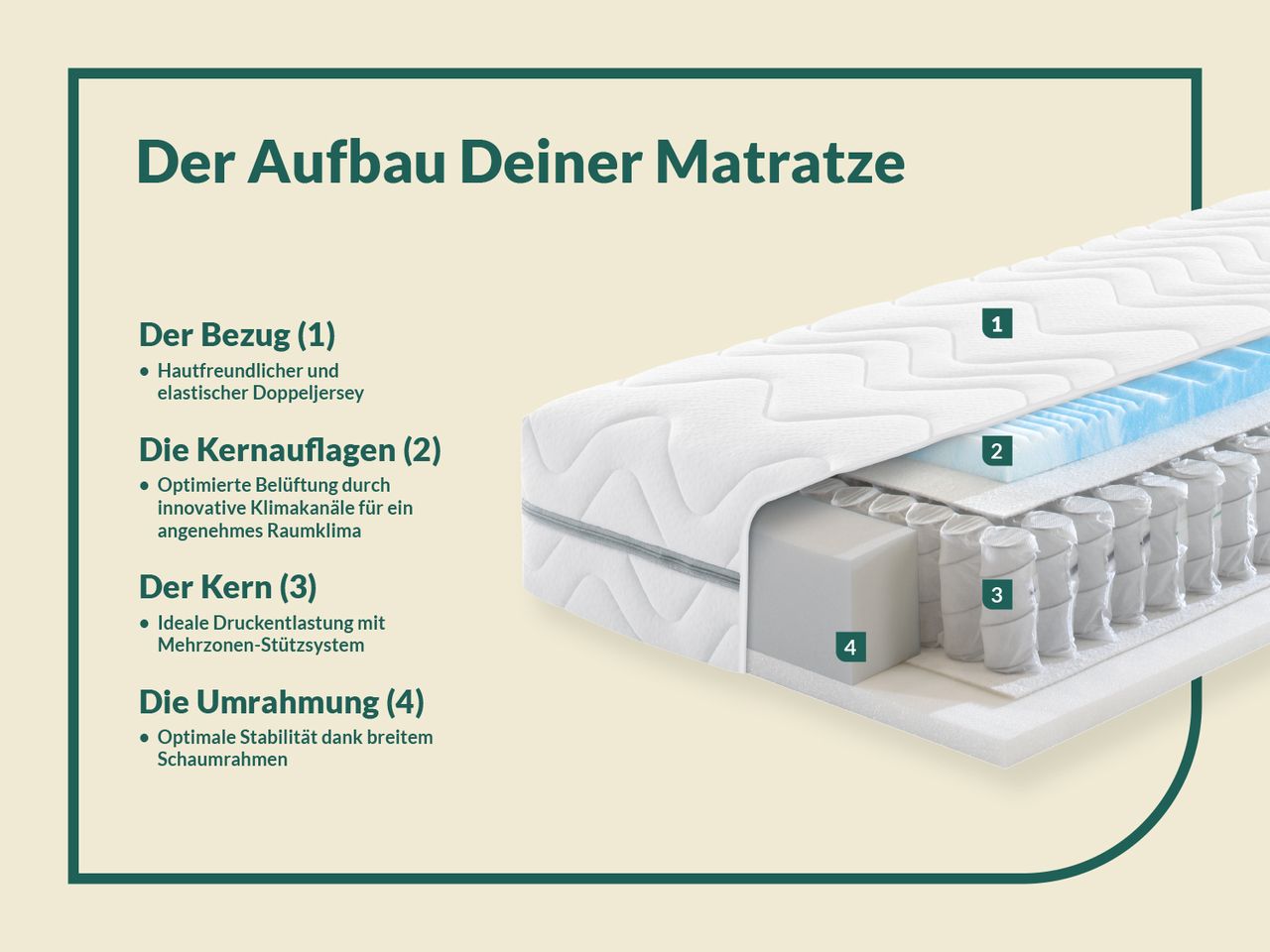 Der Aufbau Deiner Matratze

Der Bezug (1)

• Hautfreundlicher und elastischer Doppeljersey

Die Kernauflagen (2)

• Optimierte Belüftung durch innovative Klimakanäle für ein angenehmes Raumklima

Der Kern (3)

• Ideale Druckentlastung mit Mehrzonen-Stützsystem

Die Umrahmung (4)

• Optimale Stabilität dank breitem Schaumrahmen

1

2

3

4