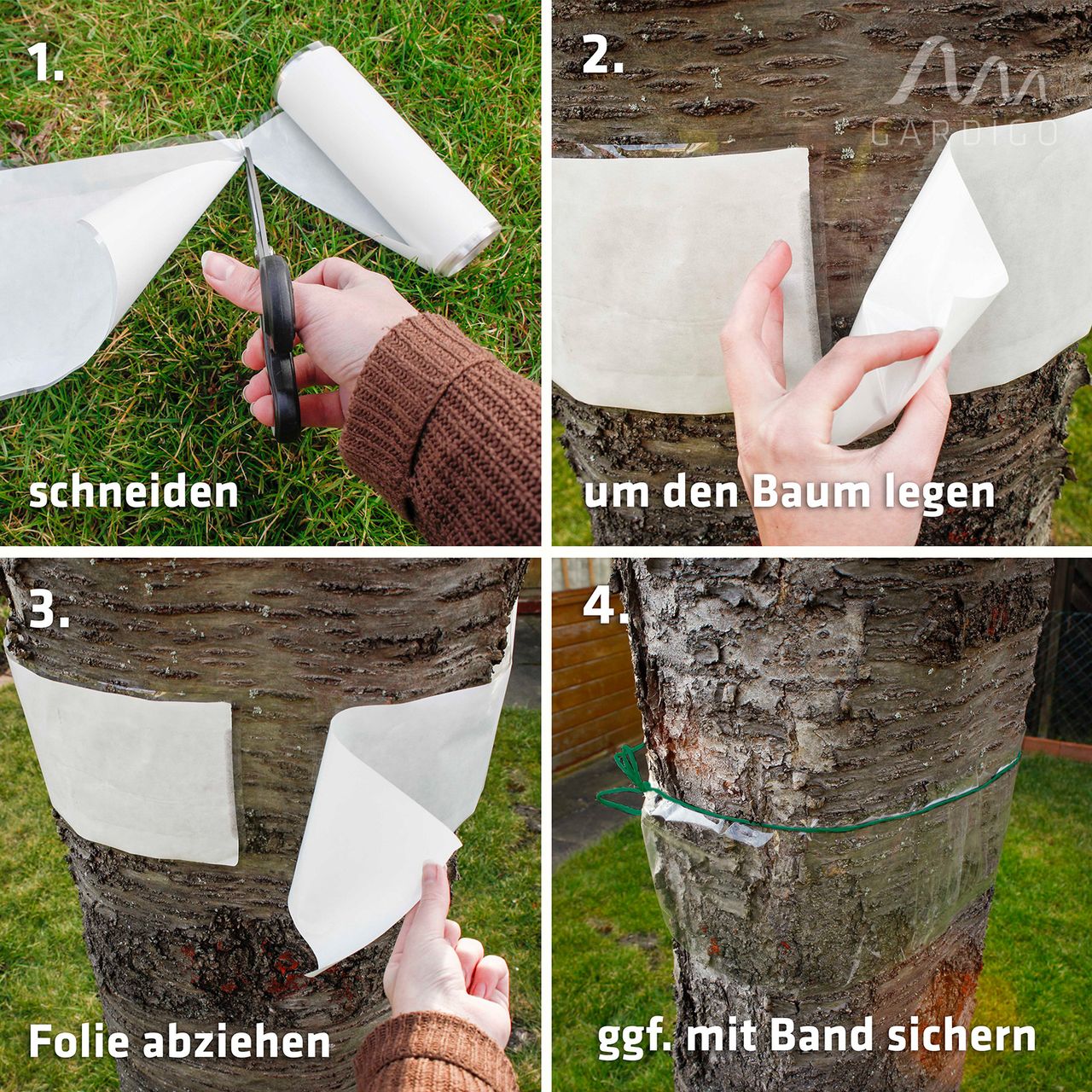 1.

schneiden

2.

GARDIGO

um den Baum legen

3.

Folie abziehen

4.

ggf. mit Band sichern