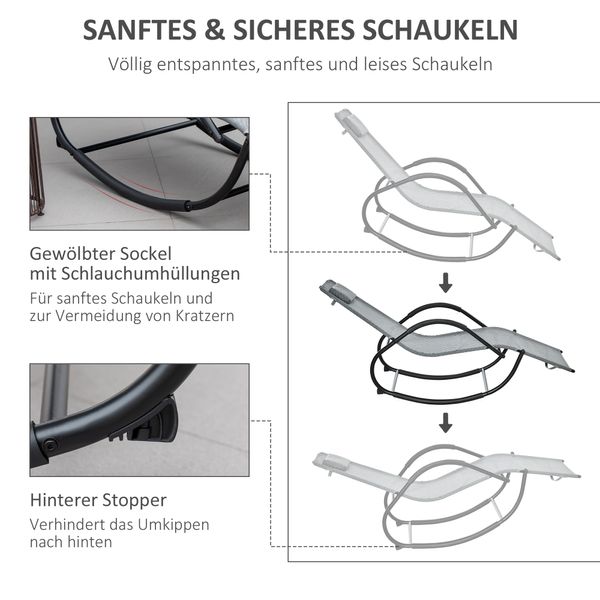 SANFTES & SICHERES SCHAUKELN

Völlig entspanntes, sanftes und leises Schaukeln

Gewölbter Sockel mit Schlauchumhüllungen

Für sanftes Schaukeln und zur Vermeidung von Kratzern

Hinterer Stopper

Verhindert das Umkippen nach hinten