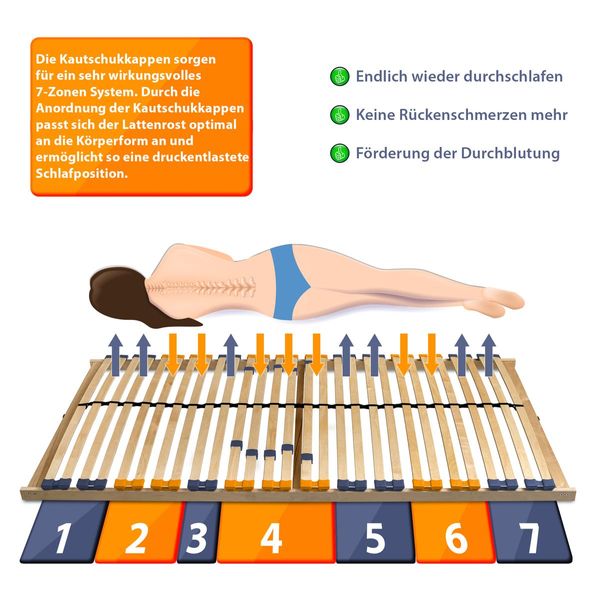 Die Kautschukkappen sorgen für ein sehr wirkungsvolles 7-Zonen System. Durch die Anordnung der Kautschukkappen passt sich der Lattenrost optimal an die Körperform an und ermöglicht so eine druckentlastete Schlafposition.

Endlich wieder durchschlafen

Keine Rückenschmerzen mehr

Förderung der Durchblutung

1 2 3 4 5 6 7