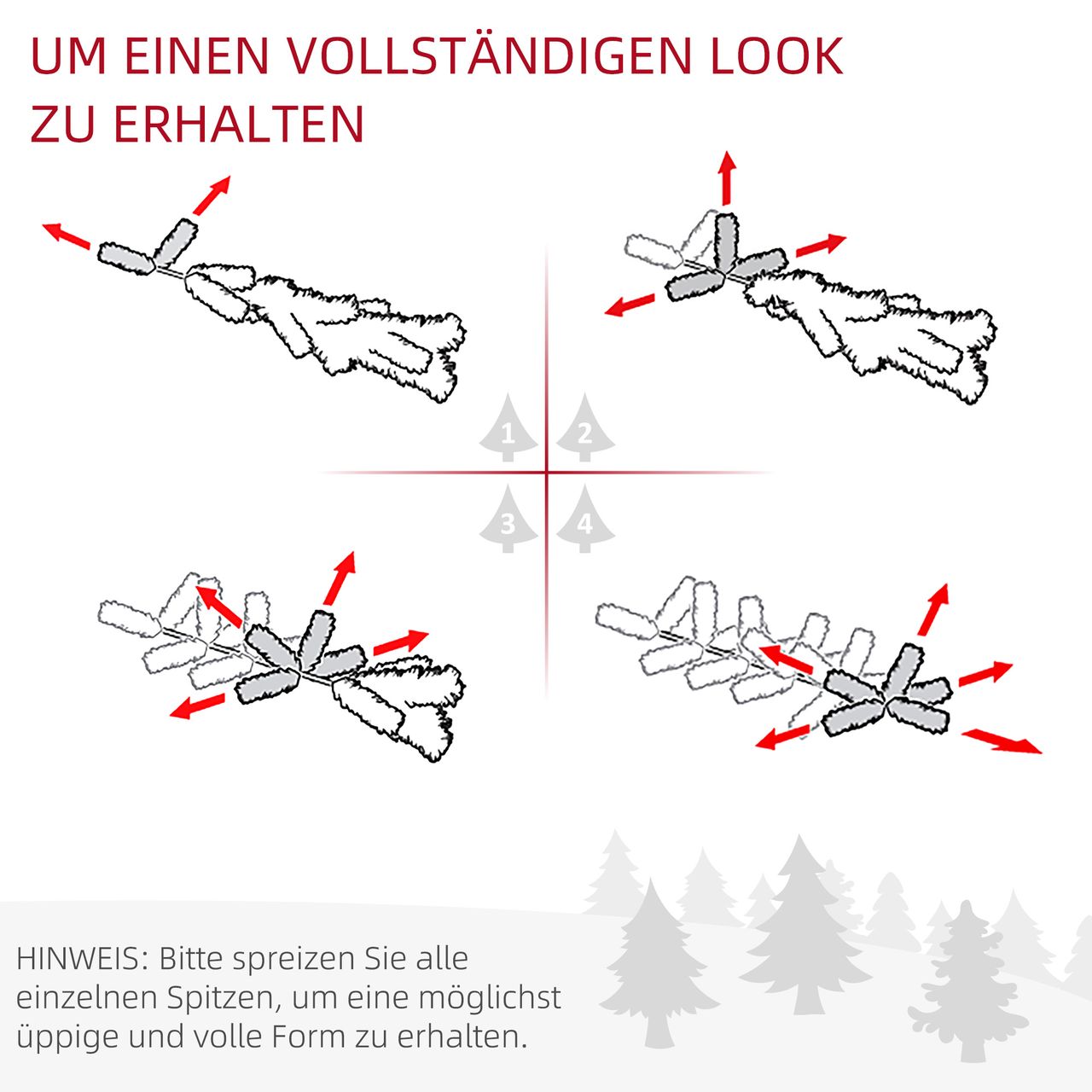 UM EINEN VOLLSTÄNDIGEN LOOK ZU ERHALTEN

1
2
3
4

HINWEIS: Bitte spreizen Sie alle einzelnen Spitzen, um eine möglichst üppige und volle Form zu erhalten.