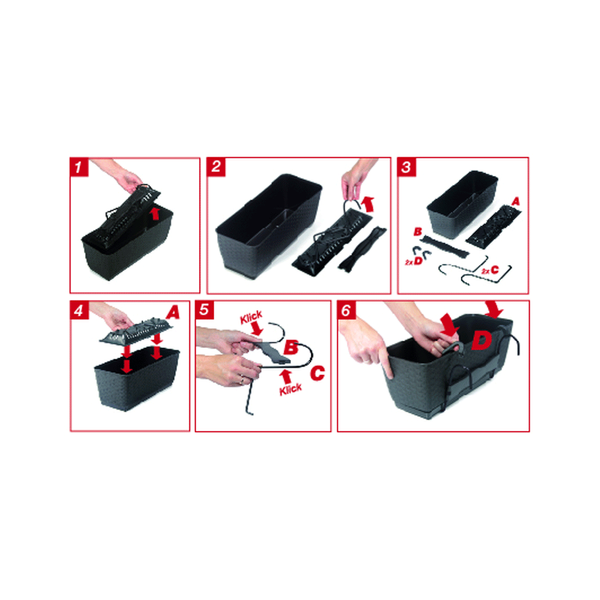 1

2

3

A

B

2x D

2x C

4

A

5

Klick

B

C

Klick

6

D