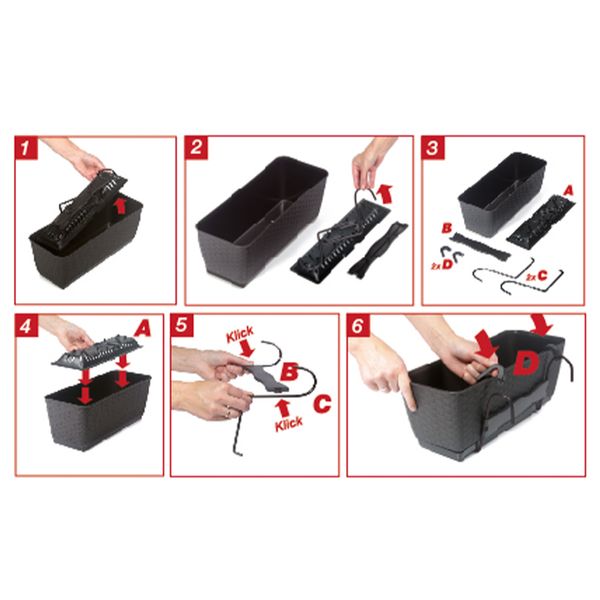 1

2

3

A

B

2x D

2x C

4

A

5

Klick

B

C

Klick

6

D