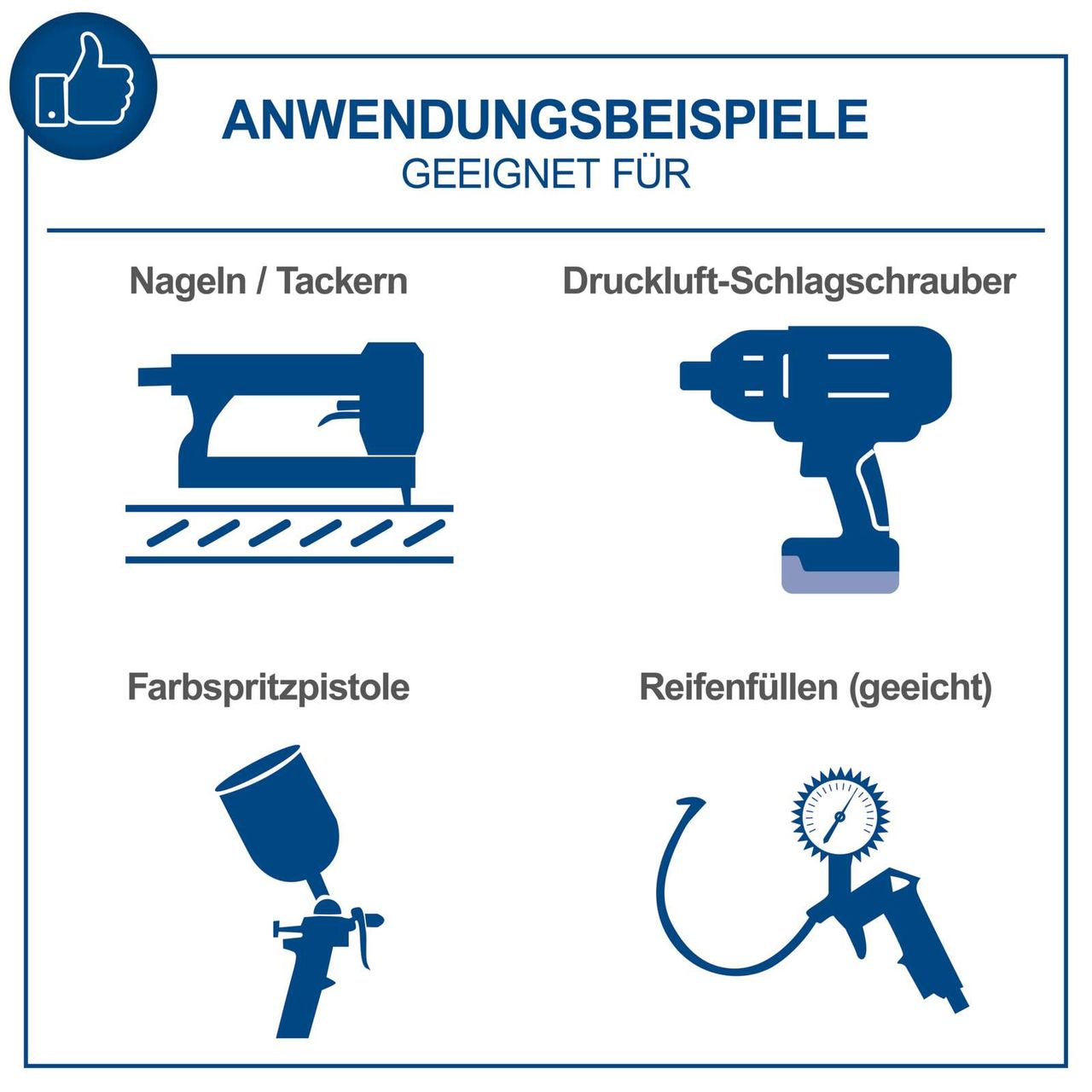 ANWENDUNGSBEISPIELE
GEEIGNET FÜR

Nageln / Tackern

Druckluft-Schlagschrauber

Farbspritzpistole

Reifenfüllen (geeicht)