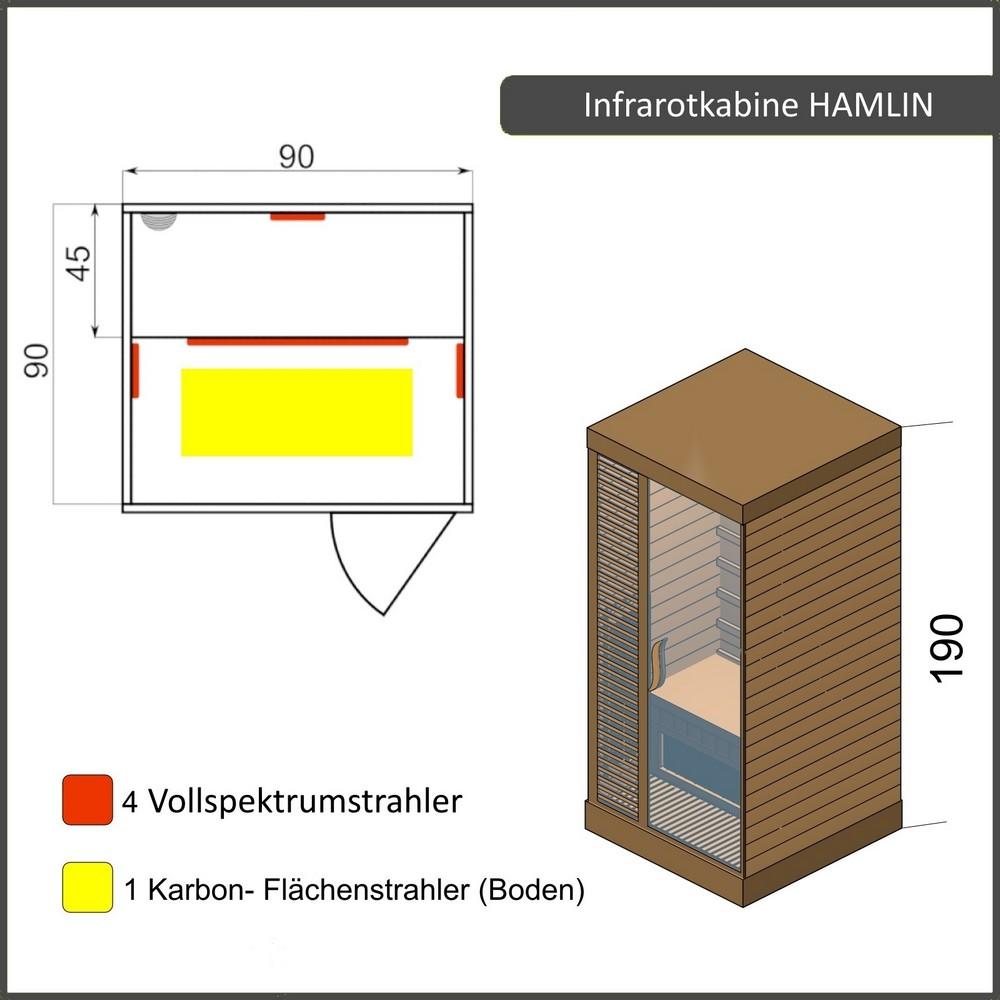 Infrarotkabine HAMLIN

90

45

90

190

4 Vollspektrumstrahler

1 Karbon- Flächenstrahler (Boden)