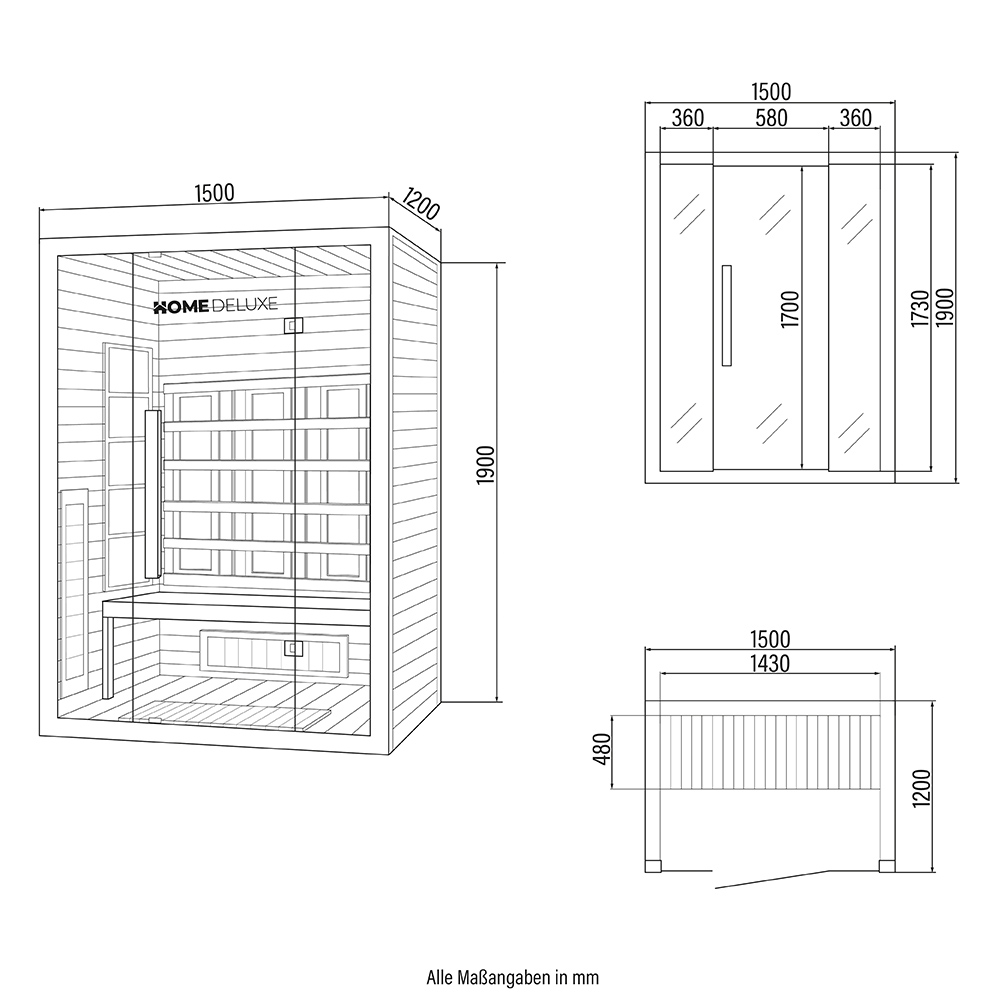 1500
1200
HOME DELUXE
1900

1500
360
580
360
1700
1730
1900

1500
1430
480
1200

Alle Maßangaben in mm