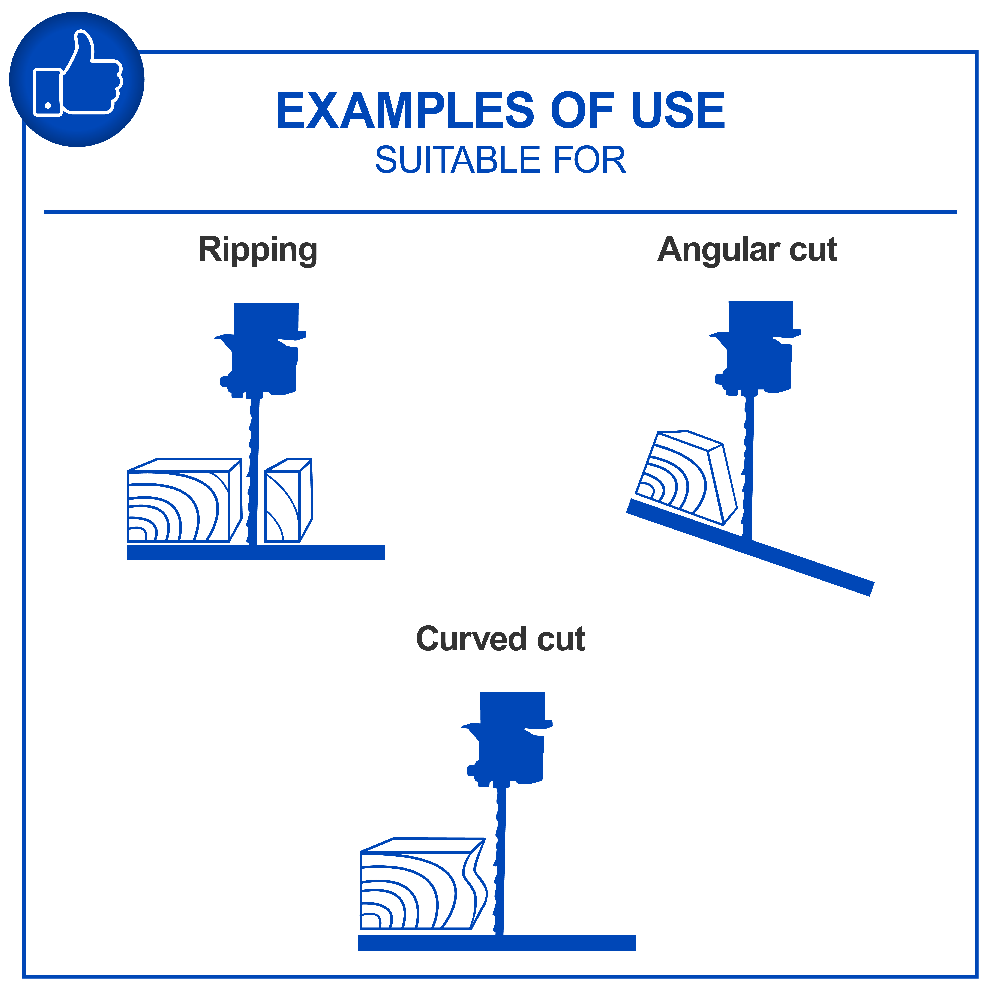 EXAMPLES OF USE
SUITABLE FOR

Ripping

Angular cut

Curved cut