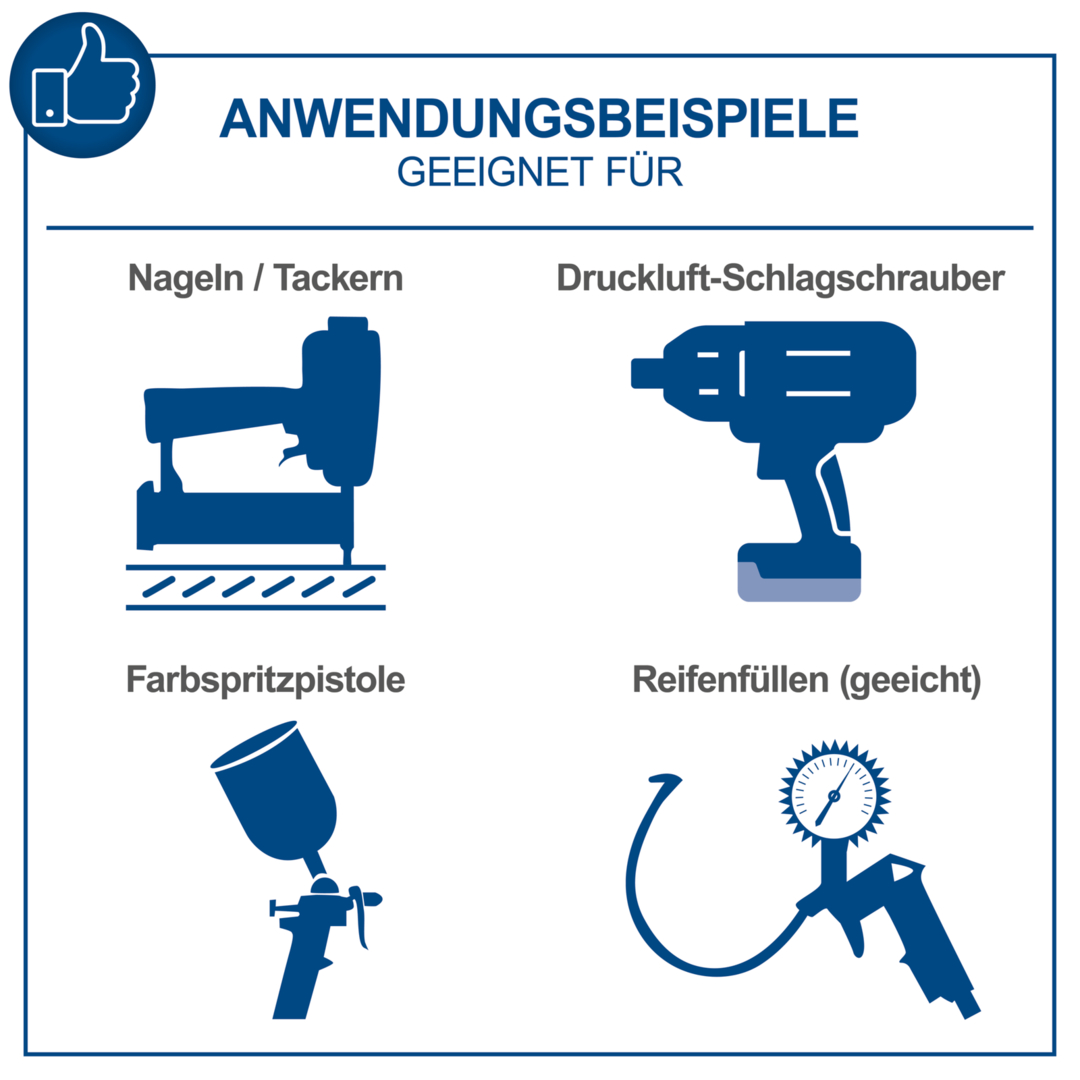 ANWENDUNGSBEISPIELE
GEEIGNET FÜR

Nageln / Tackern

Druckluft-Schlagschrauber

Farbspritzpistole

Reifenfüllen (geeicht)