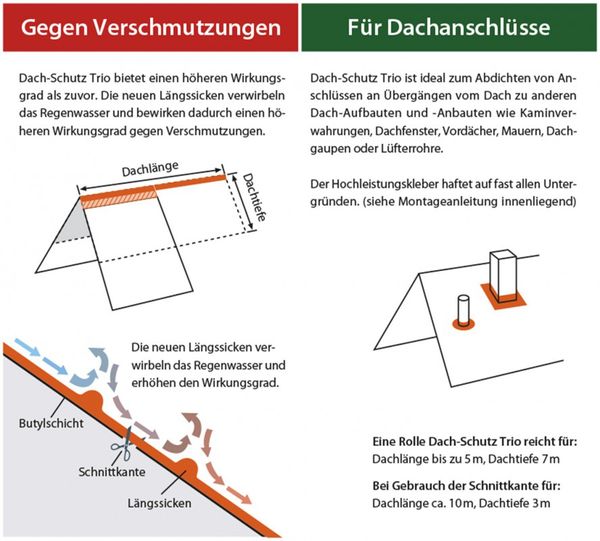 Gegen Verschmutzungen

Dach-Schutz Trio bietet einen höheren Wirkungsgrad als zuvor. Die neuen Längssicken verwirbeln das Regenwasser und bewirken dadurch einen höheren Wirkungsgrad gegen Verschmutzungen.

Dachlänge

Dachtiefe

Die neuen Längssicken verwirbeln das Regenwasser und erhöhen den Wirkungsgrad.

Butylschicht

Schnittkante

Längssicken

Für Dachanschlüsse

Dach-Schutz Trio ist ideal zum Abdichten von Anschlüssen an Übergängen vom Dach zu anderen Dach-Aufbauten und -Anbauten wie Kaminverwahrungen, Dachfenster, Vordächer, Mauern, Dachgaupen oder Lüfterrohre.

Der Hochleistungskleber haftet auf fast allen Untergründen. (siehe Montageanleitung innenliegend)

Eine Rolle Dach-Schutz Trio reicht für:
Dachlänge bis zu 5 m, Dachtiefe 7 m

Bei Gebrauch der Schnittkante für:
Dachlänge ca. 10 m, Dachtiefe 3 m