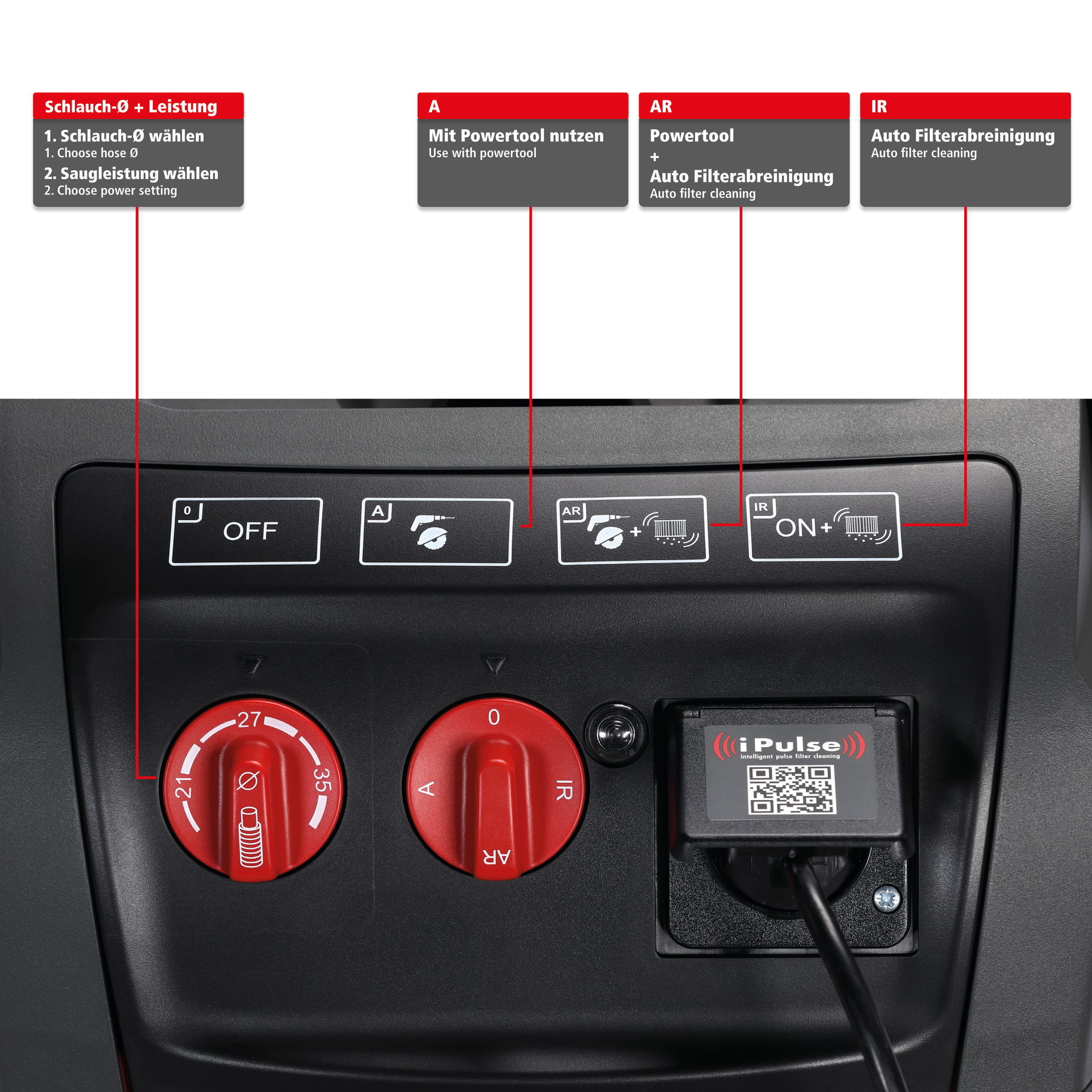 Schlauch-Ø + Leistung

1. Schlauch-Ø wählen
1. Choose hose Ø

2. Saugleistung wählen
2. Choose power setting

A

Mit Powertool nutzen
Use with powertool

AR

Powertool
+
Auto Filterabreinigung
Auto filter cleaning

IR

Auto Filterabreinigung
Auto filter cleaning

0 OFF

A

AR +

IR ON +

27
21
35
Ø

0
A
IR
AR

iPulse
intelligent pulse filter cleaning