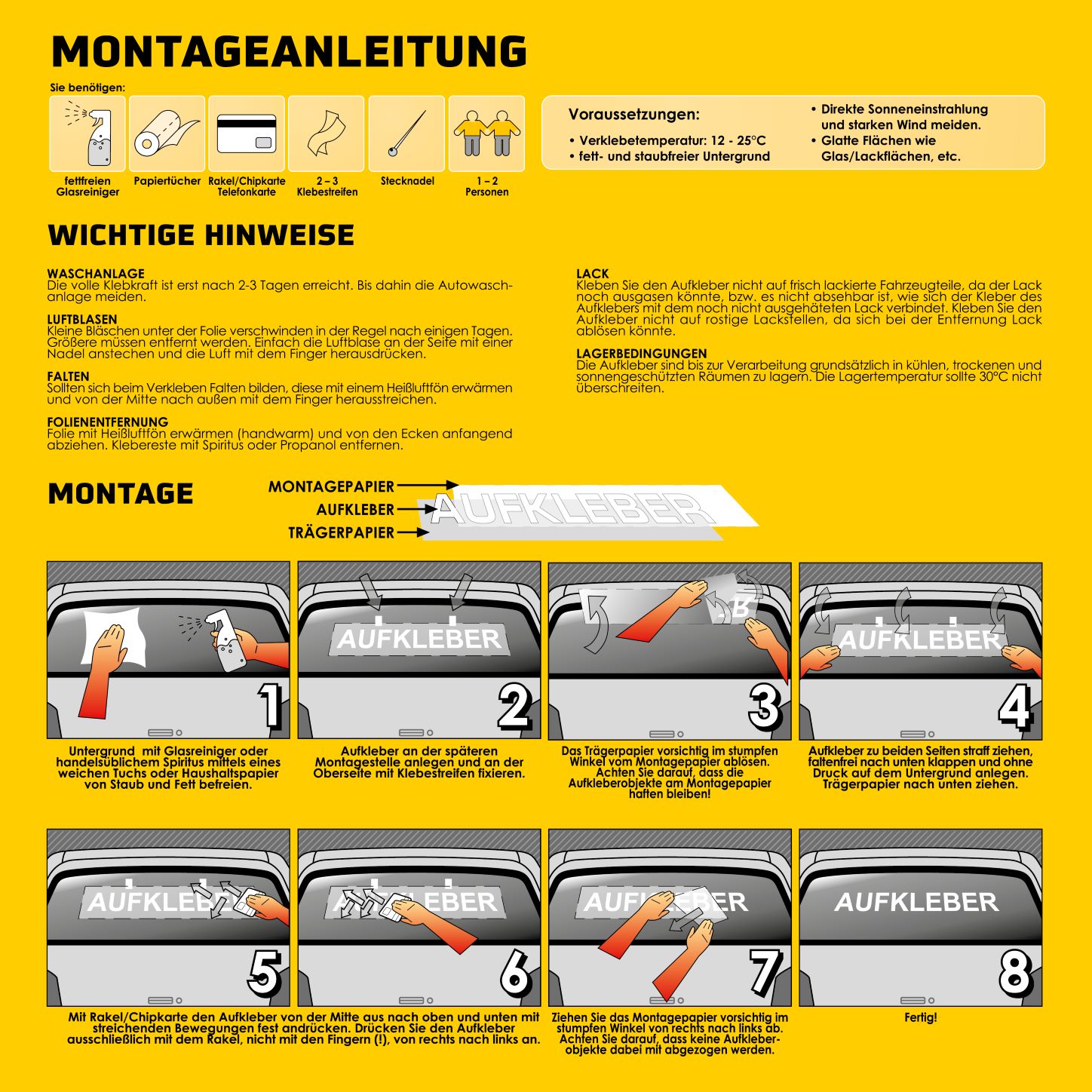 MONTAGEANLEITUNG

Sie benötigen:

fettfreien Glasreiniger
Papiertücher
Rakel/Chipkarte Telefonkarte
2 – 3 Klebestreifen
Stecknadel
1 – 2 Personen

Voraussetzungen:
• Verklebetemperatur: 12 - 25°C
• fett- und staubfreier Untergrund
• Direkte Sonneneinstrahlung und starken Wind meiden.
• Glatte Flächen wie Glas/Lackflächen, etc.

WICHTIGE HINWEISE

WASCHANLAGE
Die volle Klebkraft ist erst nach 2-3 Tagen erreicht. Bis dahin die Autowaschanlage meiden.

LUFTBLASEN
Kleine Bläschen unter der Folie verschwinden in der Regel nach einigen Tagen. Größere müssen entfernt werden. Einfach die Luftblase an der Seite mit einer Nadel anstechen und die Luft mit dem Finger herausdrücken.

FALTEN
Sollten sich beim Verkleben Falten bilden, diese mit einem Heißluftfön erwärmen und von der Mitte nach außen mit dem Finger herausstreichen.

FOLIENENTFERNUNG
Folie mit Heißluftfön erwärmen (handwarm) und von den Ecken anfangend abziehen. Klebereste mit Spiritus oder Propanol entfernen.

LACK
Kleben Sie den Aufkleber nicht auf frisch lackierte Fahrzeugteile, da der Lack noch ausgasen könnte, bzw. es nicht absehbar ist, wie sich der Kleber des Aufklebers mit dem noch nicht ausgehäteten Lack verbindet. Kleben Sie den Aufkleber nicht auf rostige Lackstellen, da sich bei der Entfernung Lack ablösen könnte.

LAGERBEDINGUNGEN
Die Aufkleber sind bis zur Verarbeitung grundsätzlich in kühlen, trockenen und sonnengeschützten Räumen zu lagern. Die Lagertemperatur sollte 30°C nicht überschreiten.

MONTAGE

MONTAGEPAPIER
AUFKLEBER
TRÄGERPAPIER
AUFKLEBER

1
Untergrund mit Glasreiniger oder handelsüblichem Spiritus mittels eines weichen Tuchs oder Haushaltspapier von Staub und Fett befreien.

AUFKLEBER
2
Aufkleber an der späteren Montagestelle anlegen und an der Oberseite mit Klebestreifen fixieren.

3
Das Trägerpapier vorsichtig im stumpfen Winkel vom Montagepapier ablösen. Achten Sie darauf, dass die Aufkleberobjekte am Montagepapier haften bleiben!

AUFKLEBER
4
Aufkleber zu beiden Seiten straff ziehen, faltenfrei nach unten klappen und ohne Druck auf dem Untergrund anlegen. Trägerpapier nach unten ziehen.

AUFKLEBER
5
AUFKLEBER
6
Mit Rakel/Chipkarte den Aufkleber von der Mitte aus nach oben und unten mit streichenden Bewegungen fest andrücken. Drücken Sie den Aufkleber ausschließlich mit dem Rakel, nicht mit den Fingern (!), von rechts nach links an.

AUFKLEBER
7
Ziehen Sie das Montagepapier vorsichtig im stumpfen Winkel von rechts nach links ab. Achten Sie darauf, dass keine Aufkleberobjekte dabei mit abgezogen werden.

AUFKLEBER
8
Fertig!