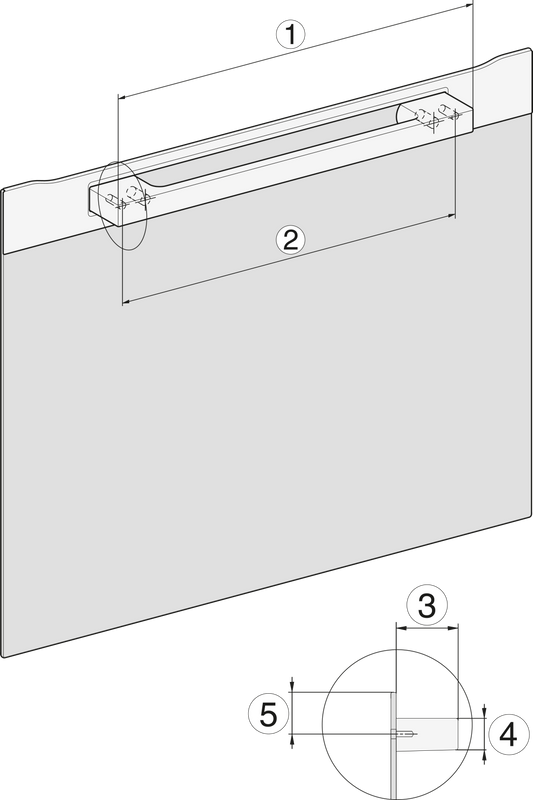 1
2
3
5
4