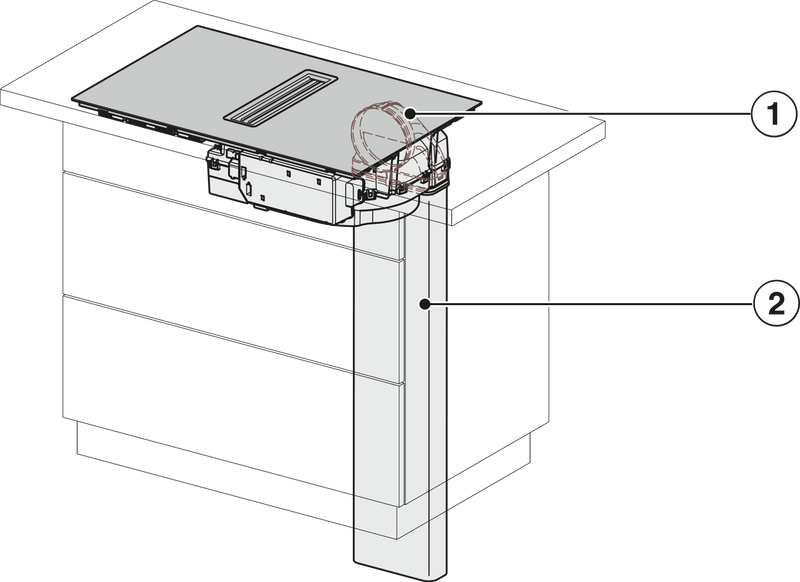 1
2