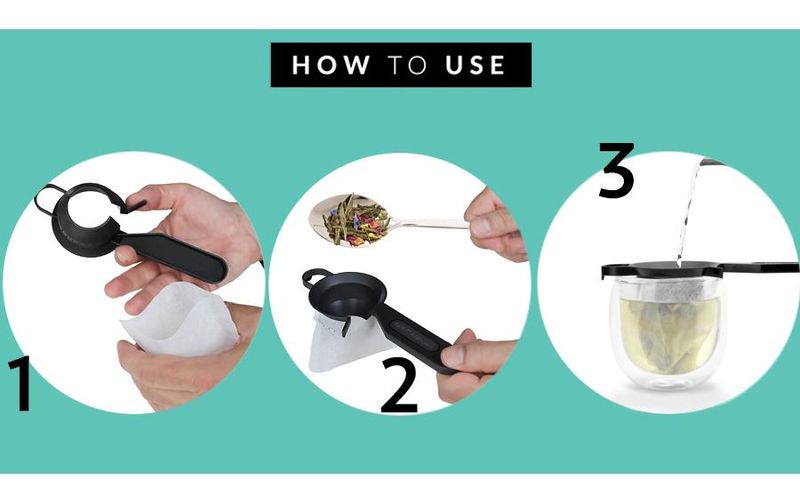 HOW TO USE

1

2

3