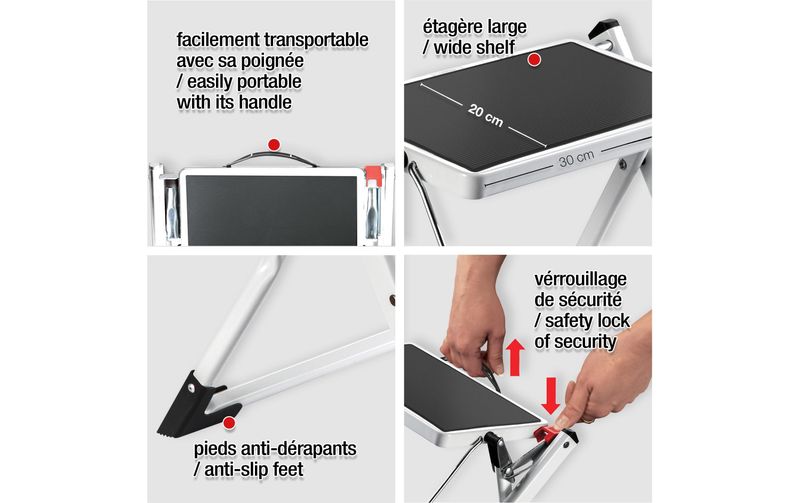 facilement transportable avec sa poignée / easily portable with its handle

étagère large / wide shelf

20 cm

30 cm

pieds anti-dérapants / anti-slip feet

vérrouillage de sécurité / safety lock of security