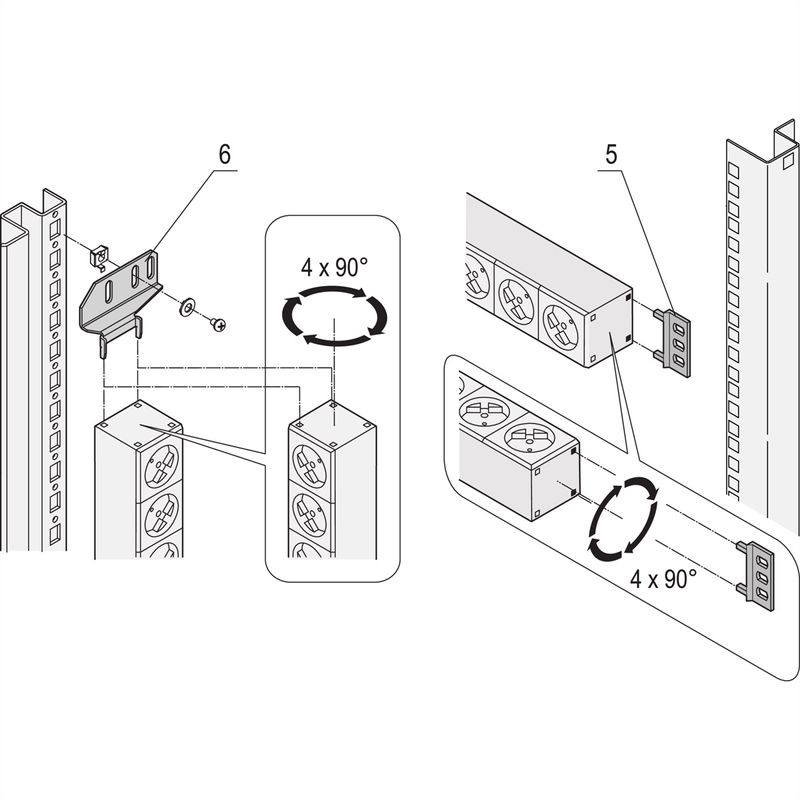 6

4 x 90°

5

4 x 90°