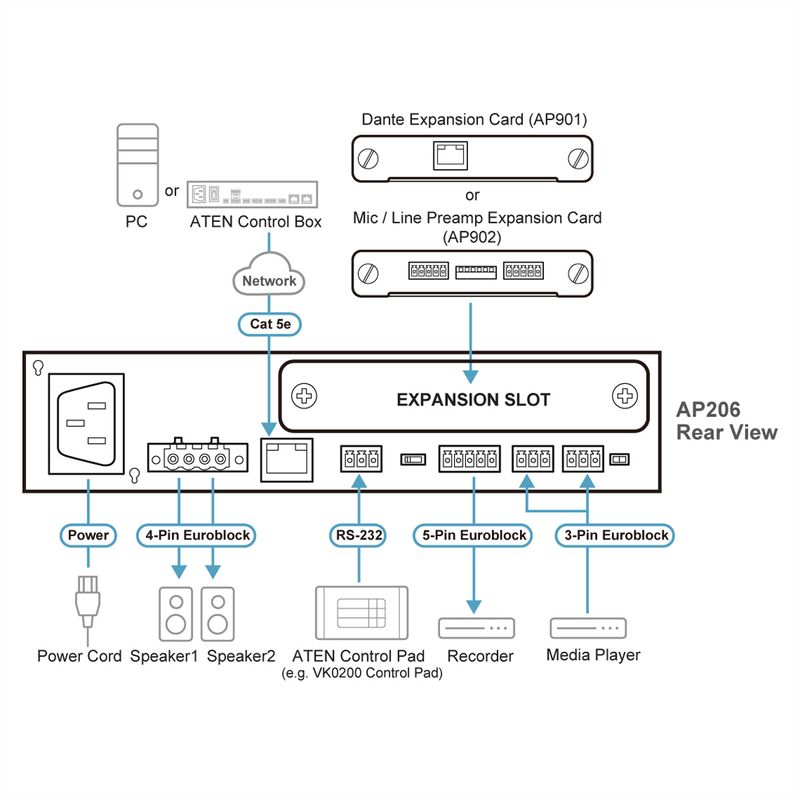 Dante Expansion Card (AP901)

or

Mic / Line Preamp Expansion Card (AP902)

PC

or

ATEN Control Box

Network

Cat 5e

EXPANSION SLOT

AP206
Rear View

Power

4-Pin Euroblock

RS-232

5-Pin Euroblock

3-Pin Euroblock

Power Cord

Speaker1

Speaker2

ATEN Control Pad
(e.g. VK0200 Control Pad)

Recorder

Media Player