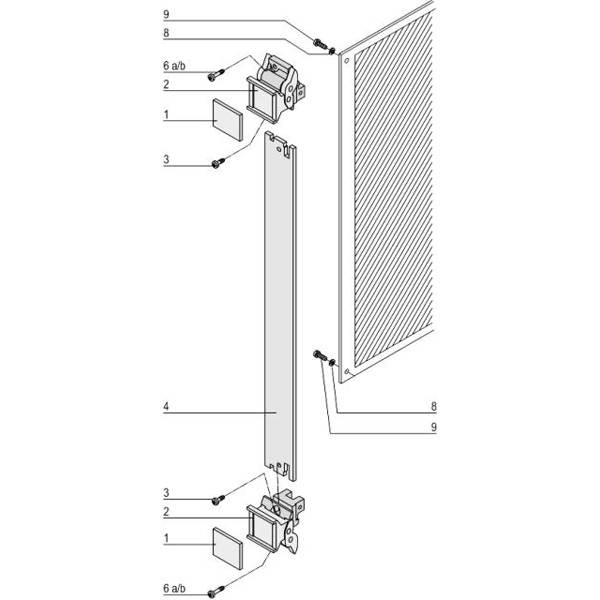 9
8
6 a/b
2
1
3
4
8
9
3
2
1
6 a/b