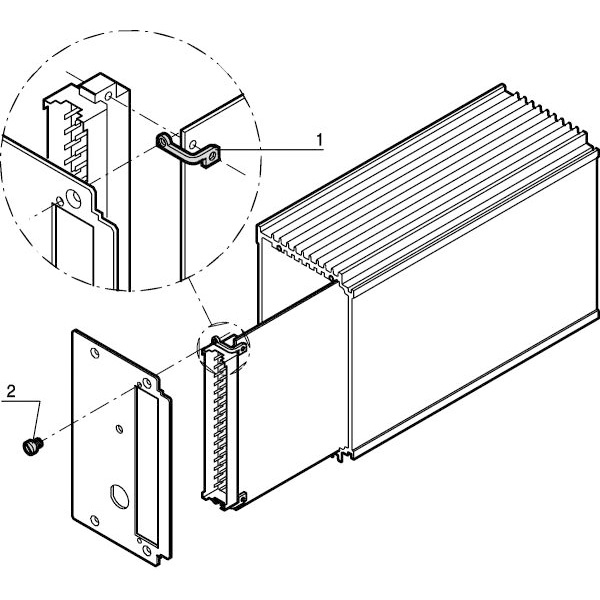 1

2