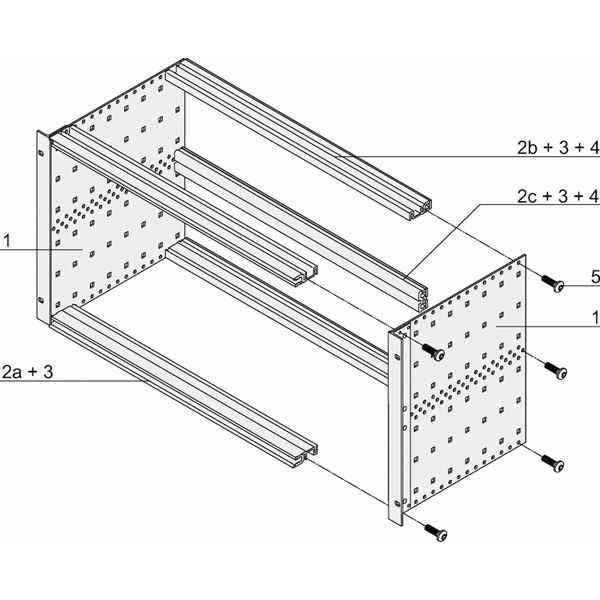 2b + 3 + 4

2c + 3 + 4

1

5

1

2a + 3