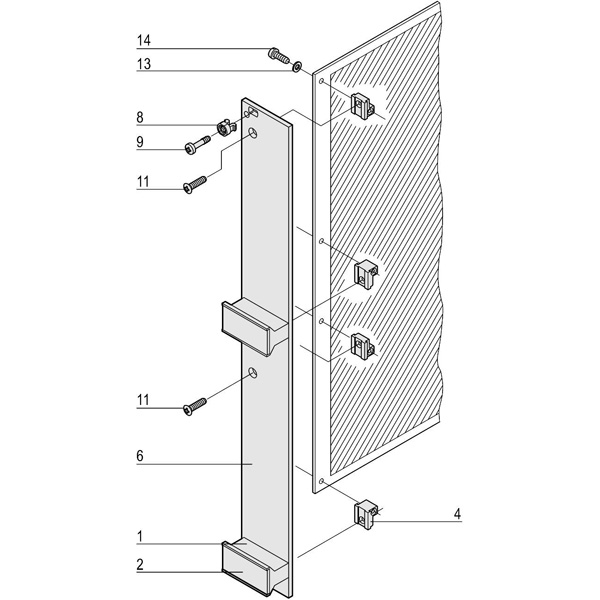 14
13
8
9
11
11
6
1
2
4