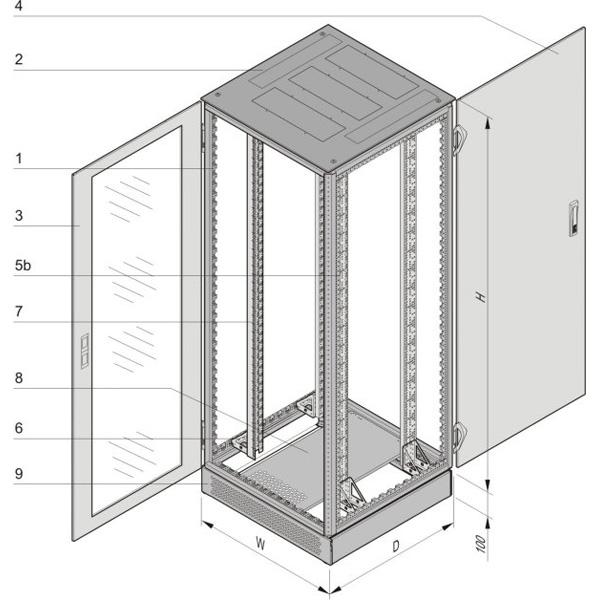 4
2
1
3
5b
7
8
6
9
H
W
D
100