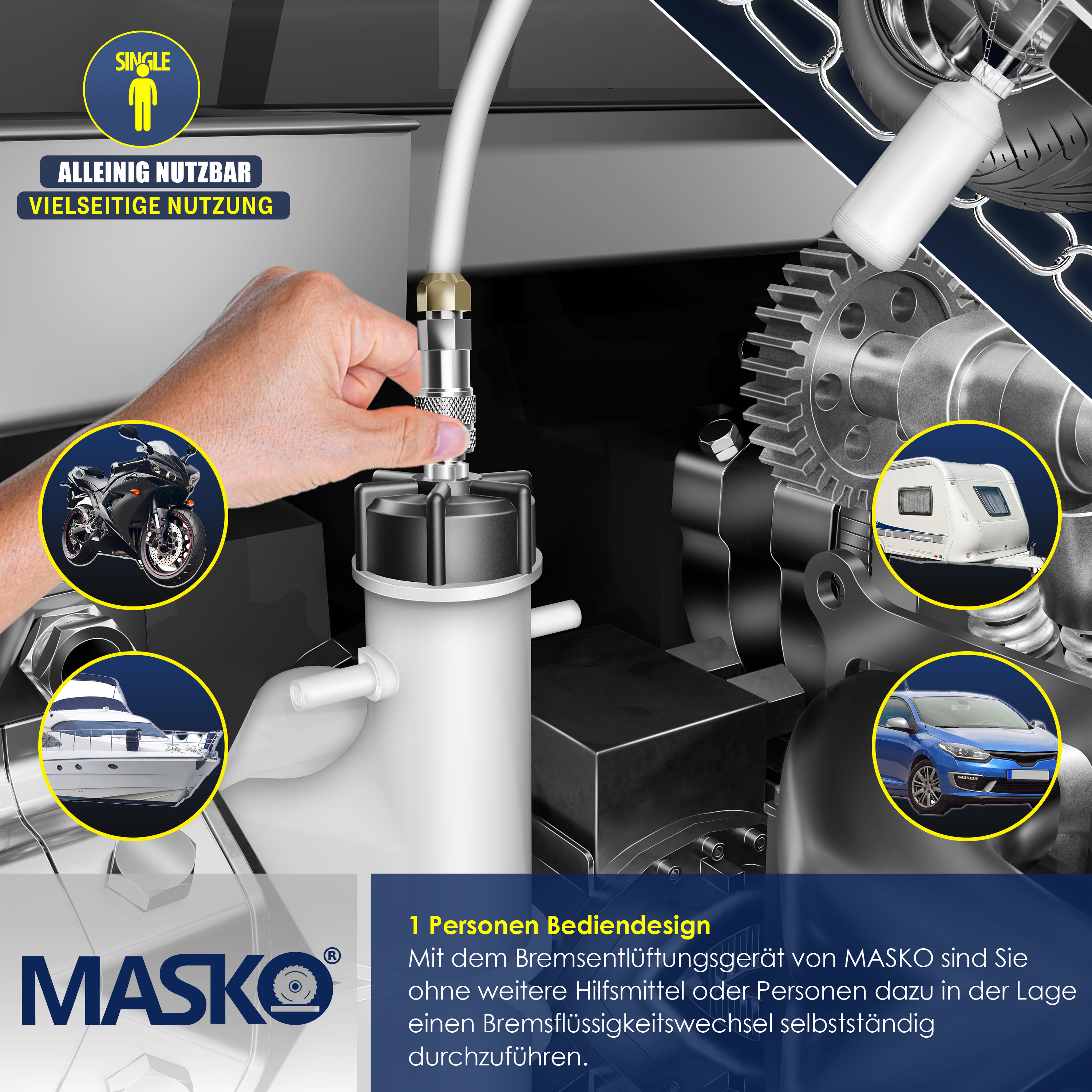 SINGLE

ALLEINIG NUTZBAR
VIELSEITIGE NUTZUNG

MASKO®

1 Personen Bediendesign
Mit dem Bremsentlüftungsgerät von MASKO sind Sie ohne weitere Hilfsmittel oder Personen dazu in der Lage einen Bremsflüssigkeitswechsel selbstständig durchzuführen.