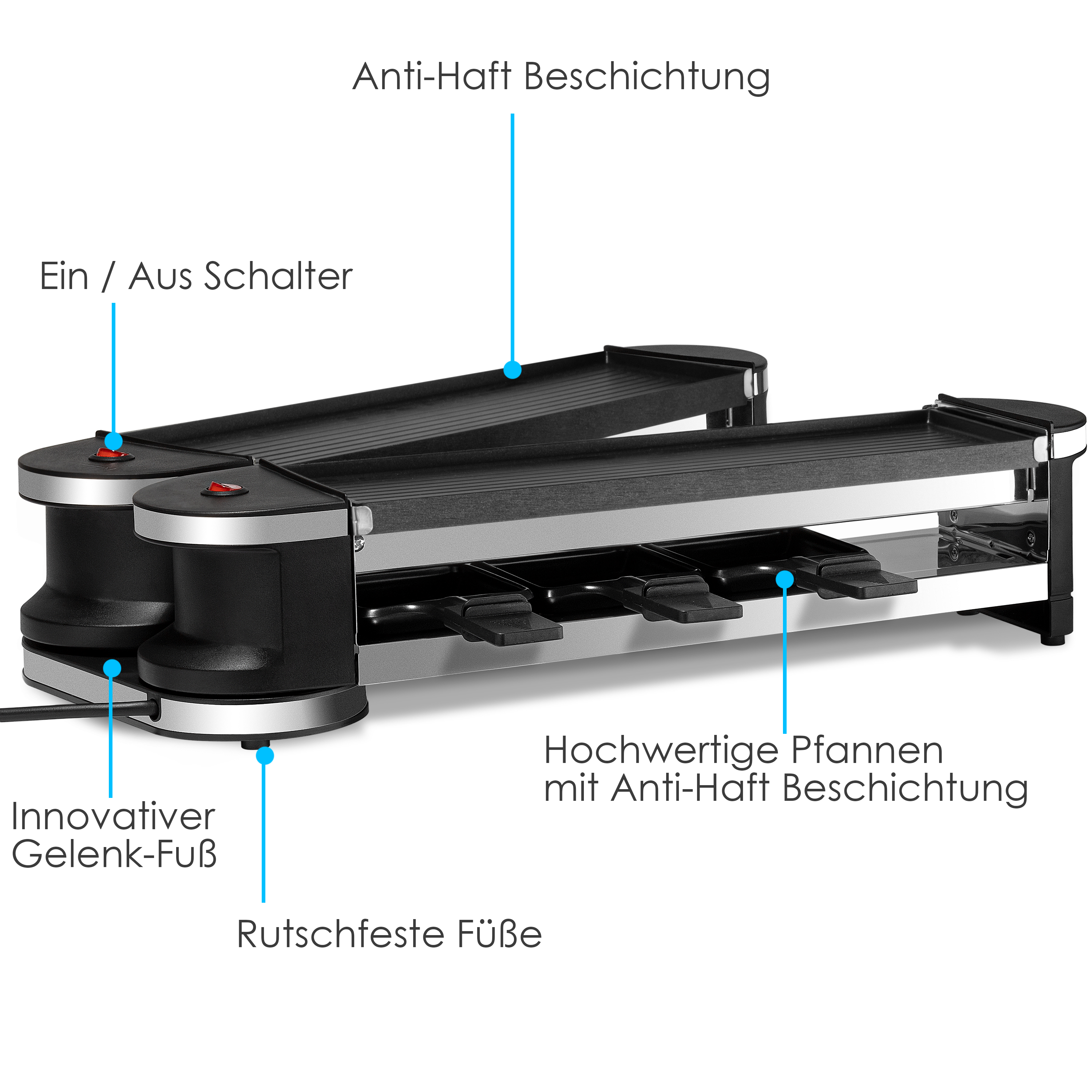 Anti-Haft Beschichtung

Ein / Aus Schalter

Hochwertige Pfannen mit Anti-Haft Beschichtung

Innovativer Gelenk-Fuß

Rutschfeste Füße