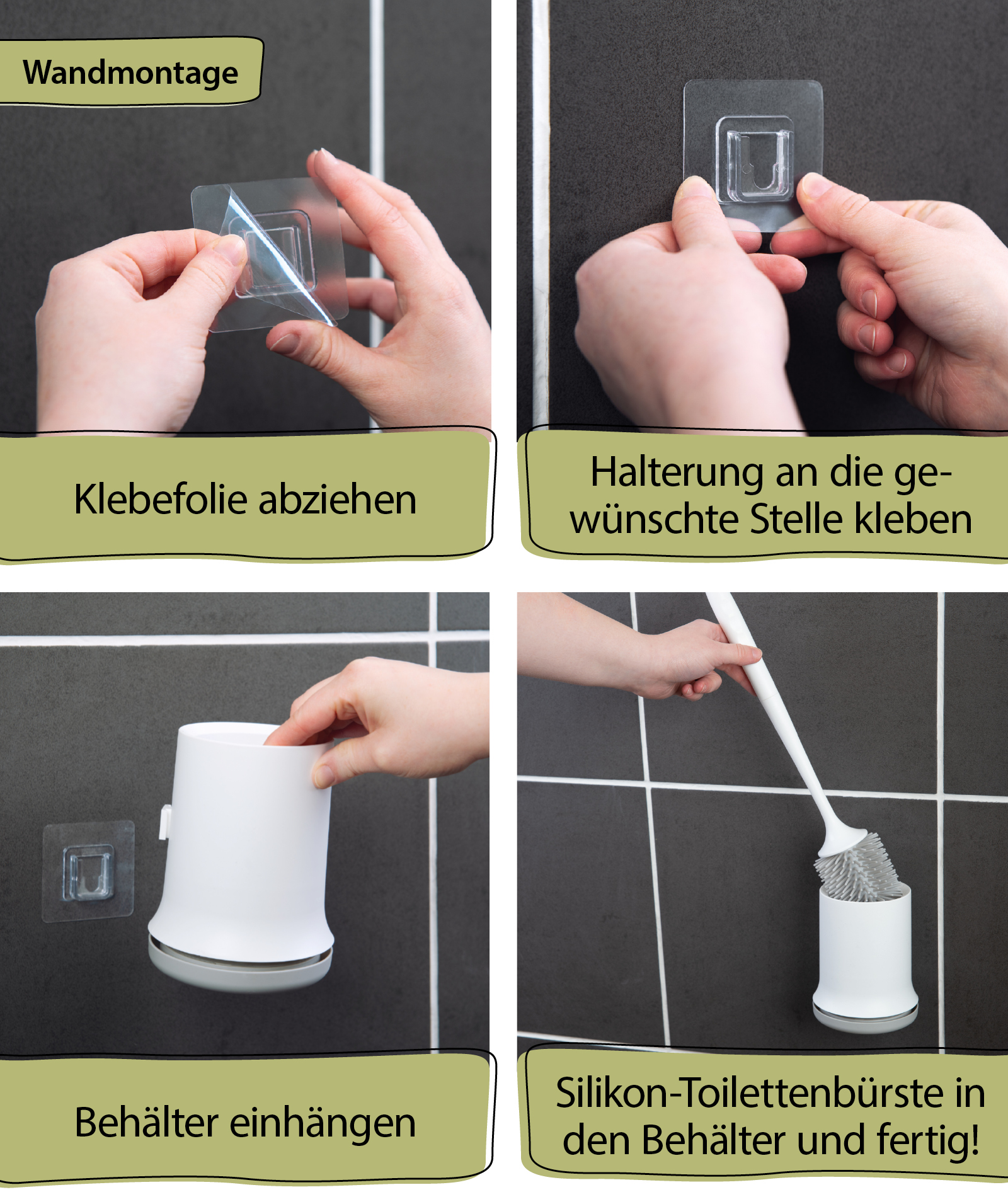 Wandmontage

Klebefolie abziehen

Halterung an die gewünschte Stelle kleben

Behälter einhängen

Silikon-Toilettenbürste in den Behälter und fertig!