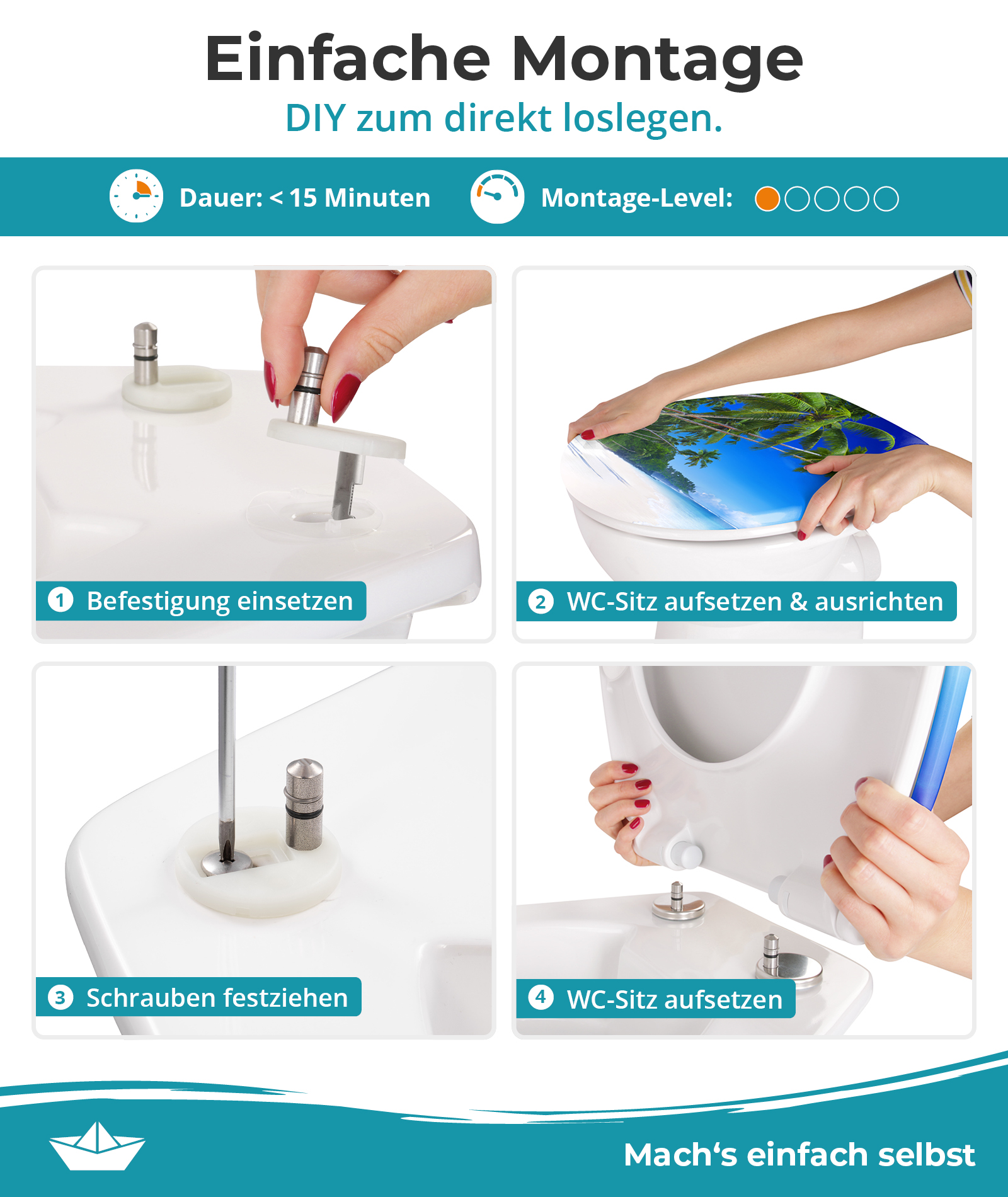 Einfache Montage
DIY zum direkt loslegen.

Dauer: < 15 Minuten Montage-Level:

1 Befestigung einsetzen

2 WC-Sitz aufsetzen & ausrichten

3 Schrauben festziehen

4 WC-Sitz aufsetzen

Mach‘s einfach selbst