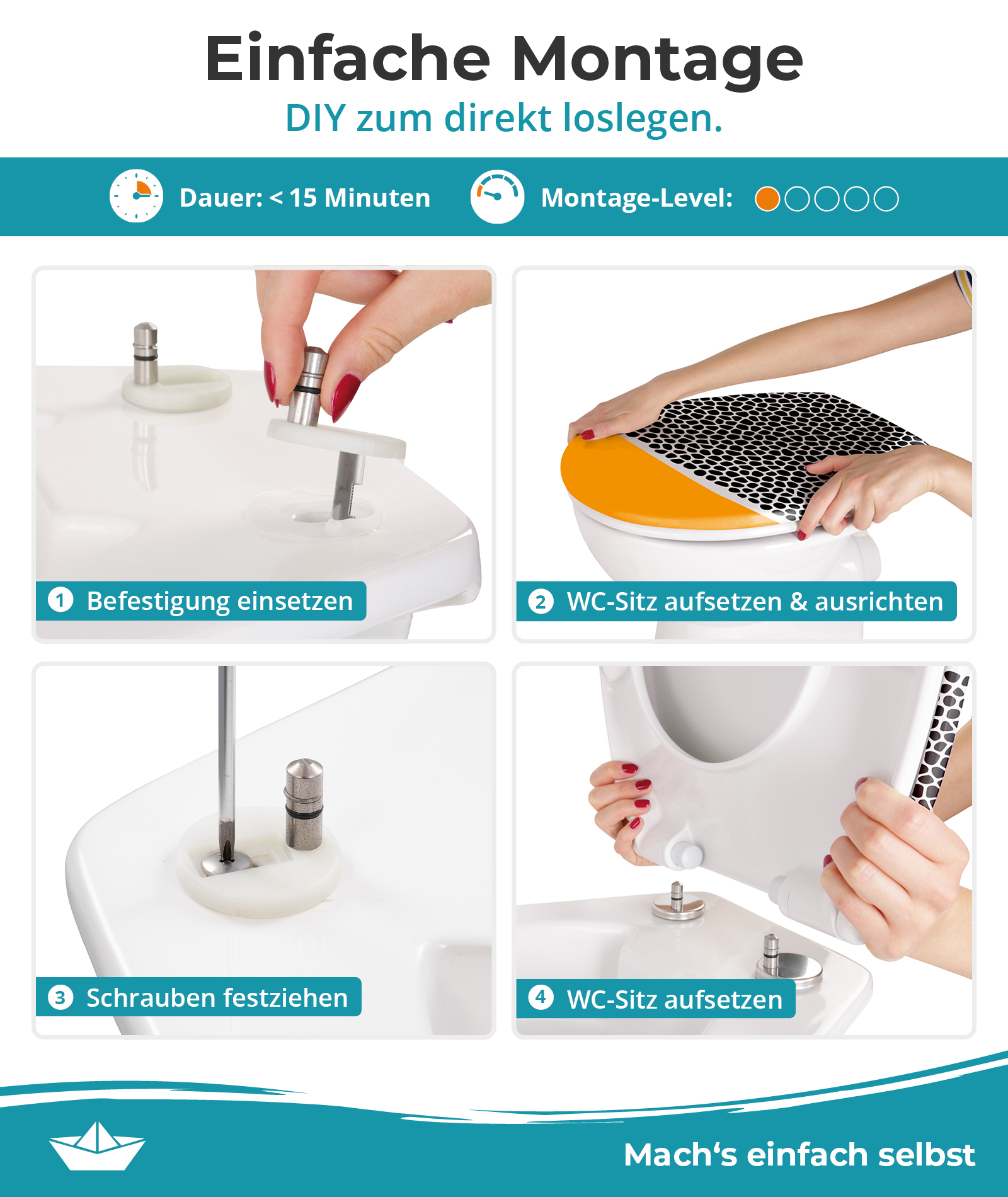 Einfache Montage
DIY zum direkt loslegen.

Dauer: < 15 Minuten

Montage-Level:

1 Befestigung einsetzen

2 WC-Sitz aufsetzen & ausrichten

3 Schrauben festziehen

4 WC-Sitz aufsetzen

Mach‘s einfach selbst