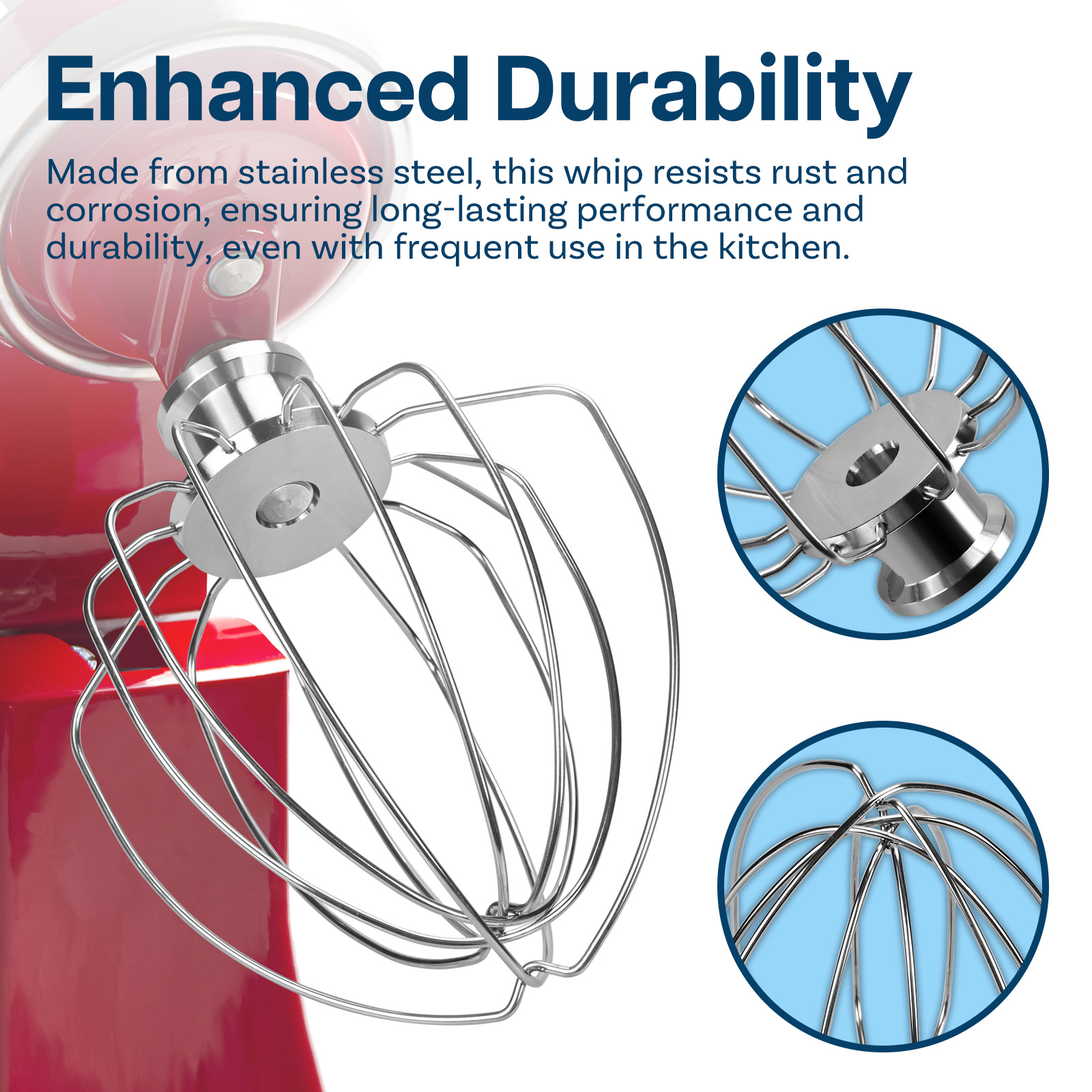 Enhanced Durability

Made from stainless steel, this whip resists rust and corrosion, ensuring long-lasting performance and durability, even with frequent use in the kitchen.