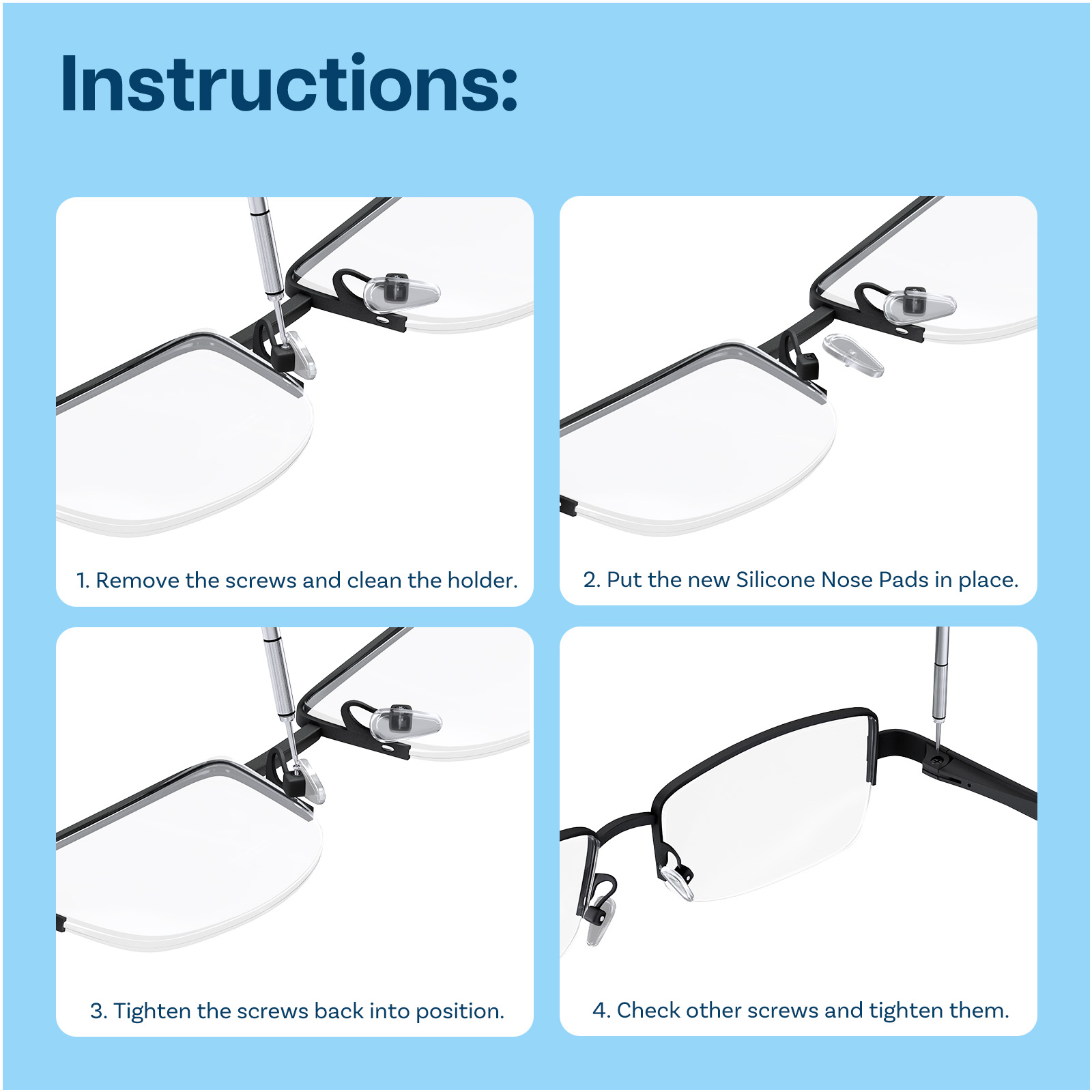 Instructions:

1. Remove the screws and clean the holder.

2. Put the new Silicone Nose Pads in place.

3. Tighten the screws back into position.

4. Check other screws and tighten them.