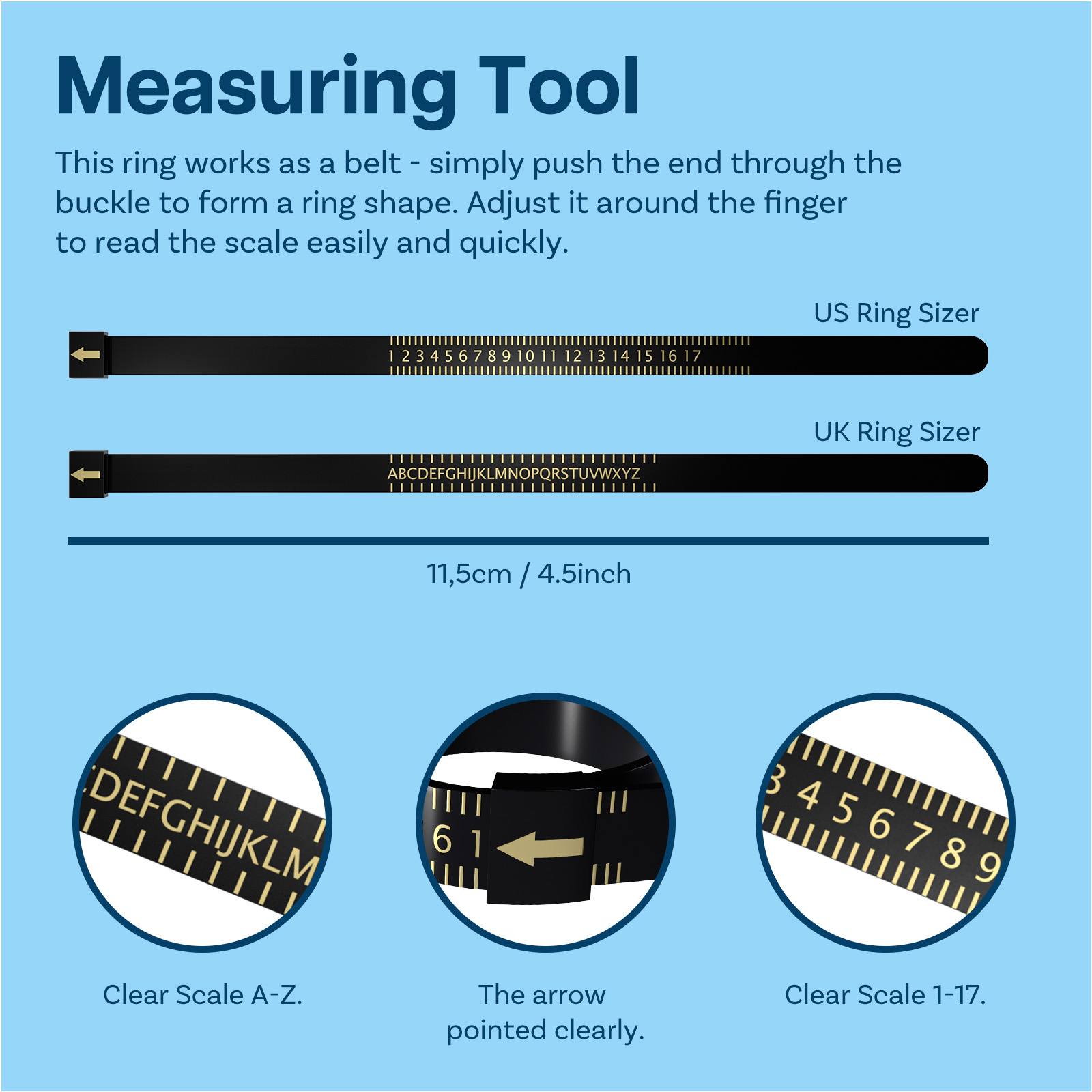 Measuring Tool

This ring works as a belt - simply push the end through the buckle to form a ring shape. Adjust it around the finger to read the scale easily and quickly.

US Ring Sizer

1 2 3 4 5 6 7 8 9 10 11 12 13 14 15 16 17

UK Ring Sizer

ABCDEFGHIJKLMNOPQRSTUVWXYZ

11,5cm / 4.5inch

DEFGHIJKLM

6 1

3 4 5 6 7 8 9

Clear Scale A-Z.

The arrow pointed clearly.

Clear Scale 1-17.