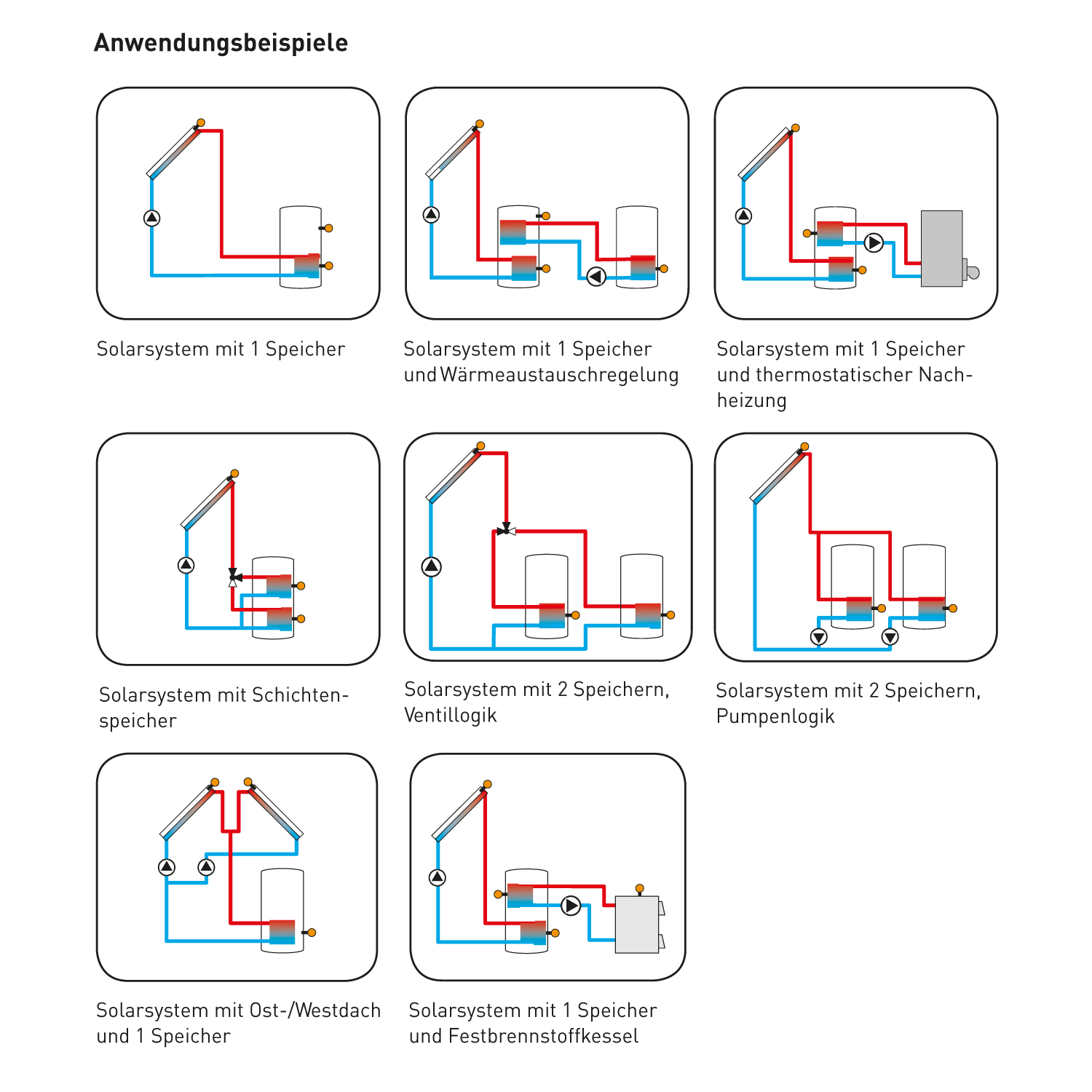 Anwendungsbeispiele

Solarsystem mit 1 Speicher

Solarsystem mit 1 Speicher und Wärmeaustauschregelung

Solarsystem mit 1 Speicher und thermostatischer Nachheizung

Solarsystem mit Schichtenspeicher

Solarsystem mit 2 Speichern, Ventillogik

Solarsystem mit 2 Speichern, Pumpenlogik

Solarsystem mit Ost-/Westdach und 1 Speicher

Solarsystem mit 1 Speicher und Festbrennstoffkessel