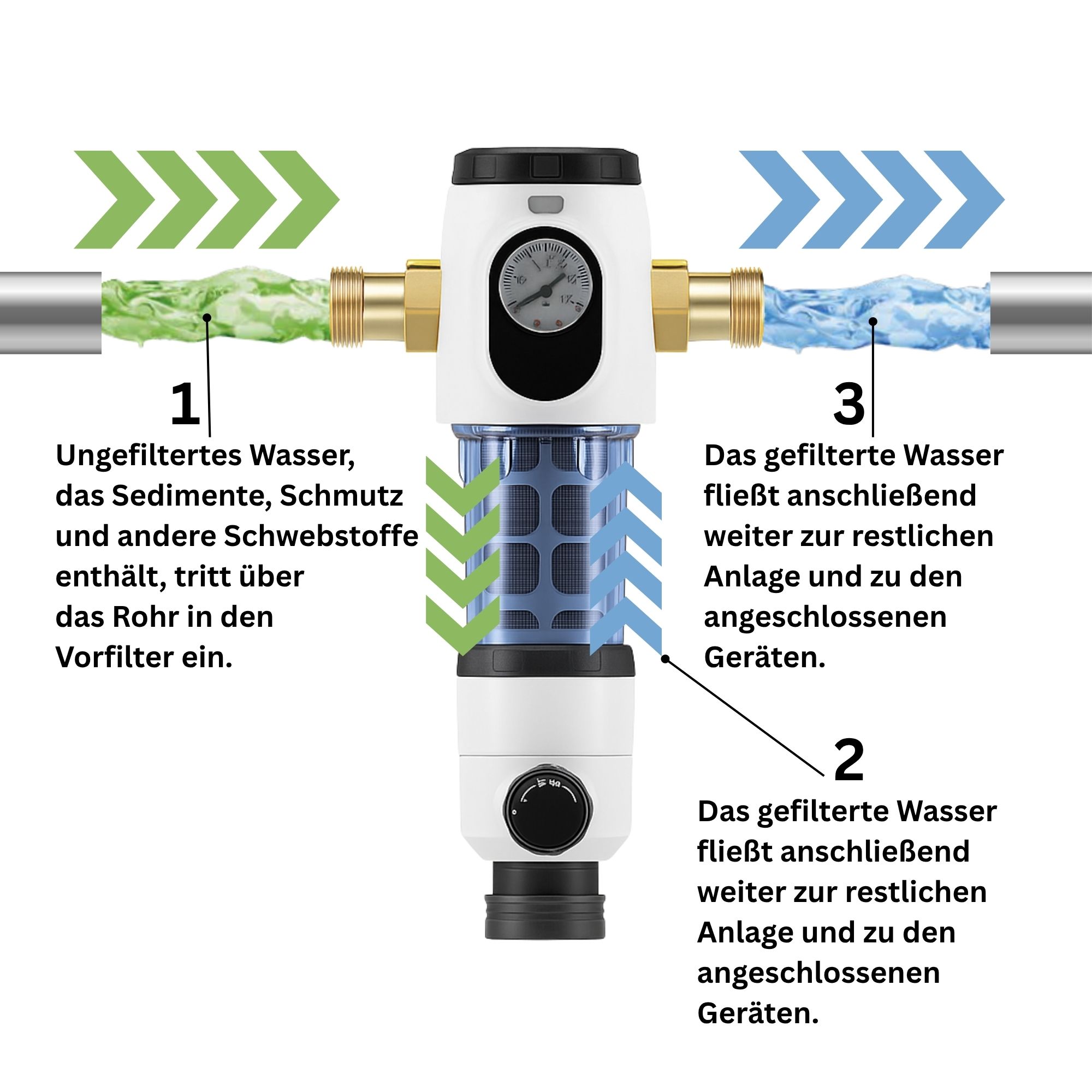 1

Ungefiltertes Wasser, das Sedimente, Schmutz und andere Schwebstoffe enthält, tritt über das Rohr in den Vorfilter ein.

3

Das gefilterte Wasser fließt anschließend weiter zur restlichen Anlage und zu den angeschlossenen Geräten.

2

Das gefilterte Wasser fließt anschließend weiter zur restlichen Anlage und zu den angeschlossenen Geräten.