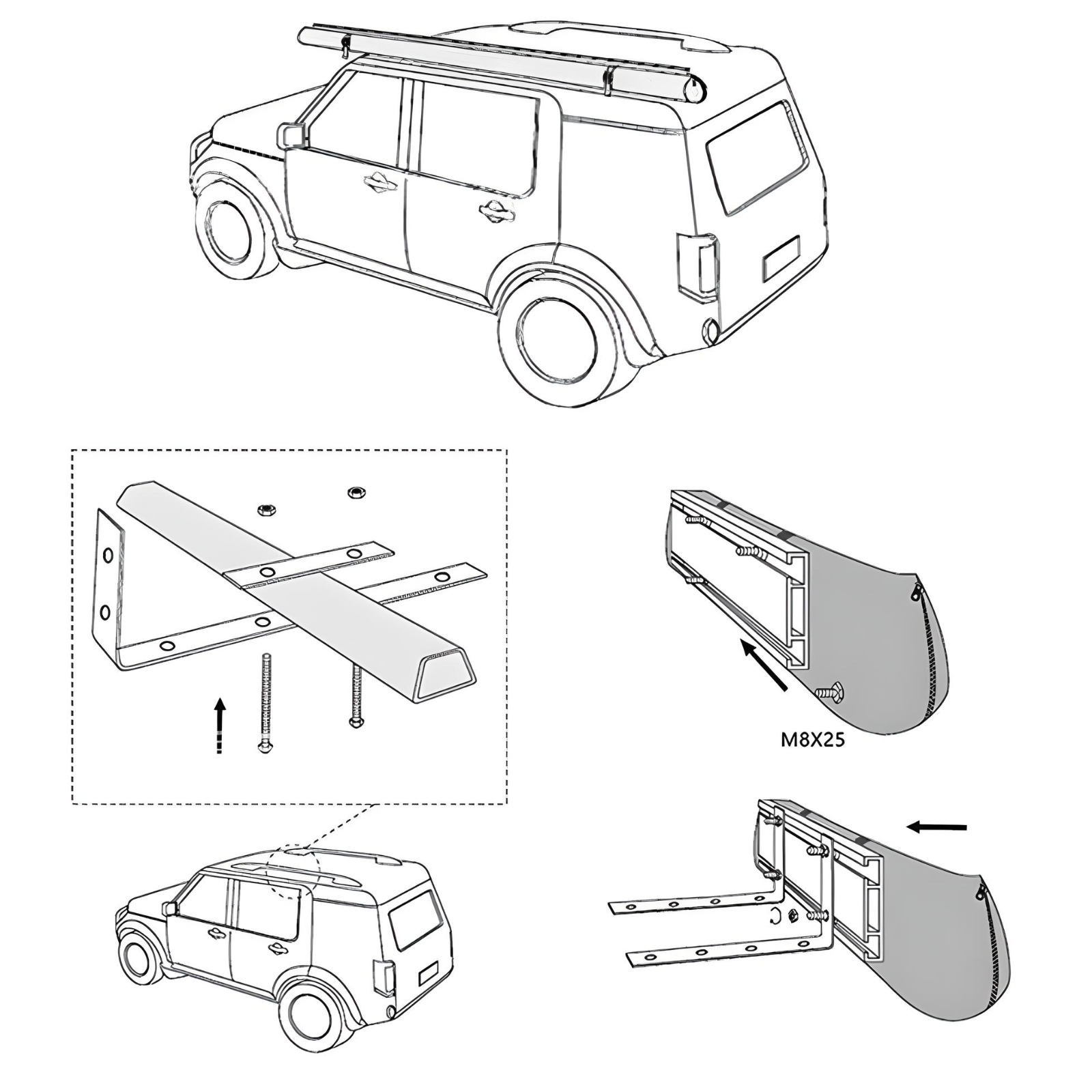 M8X25