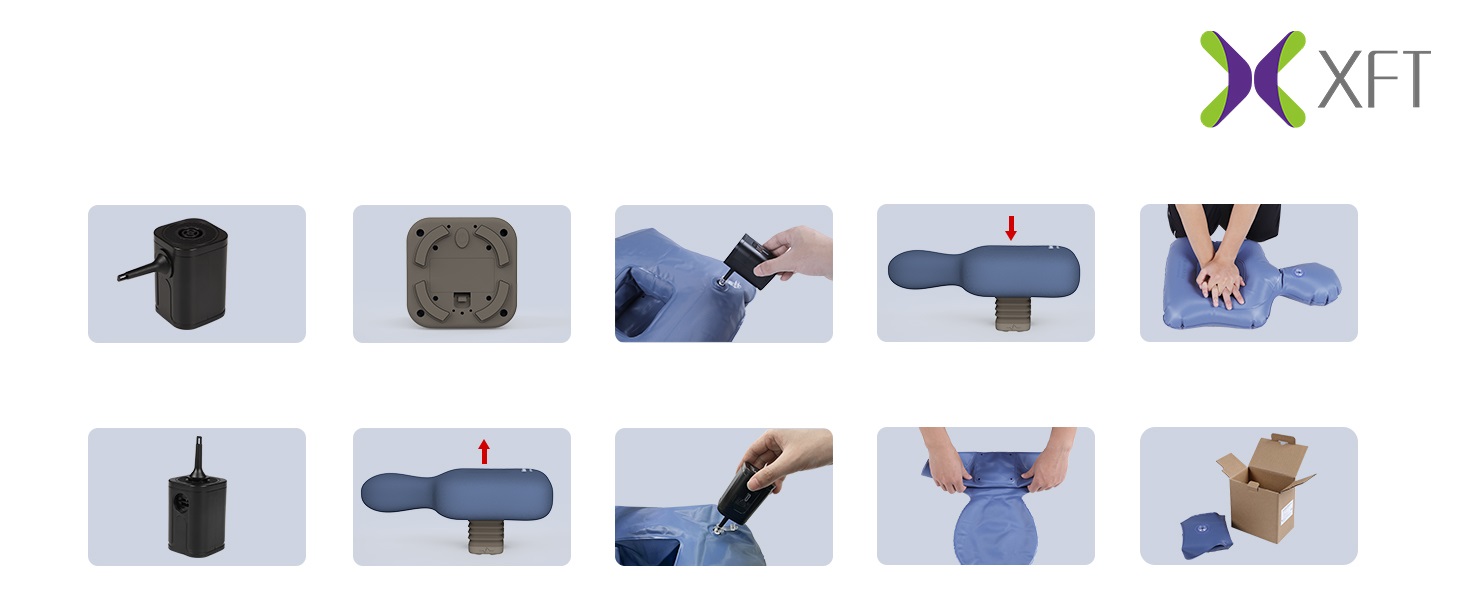 XFT