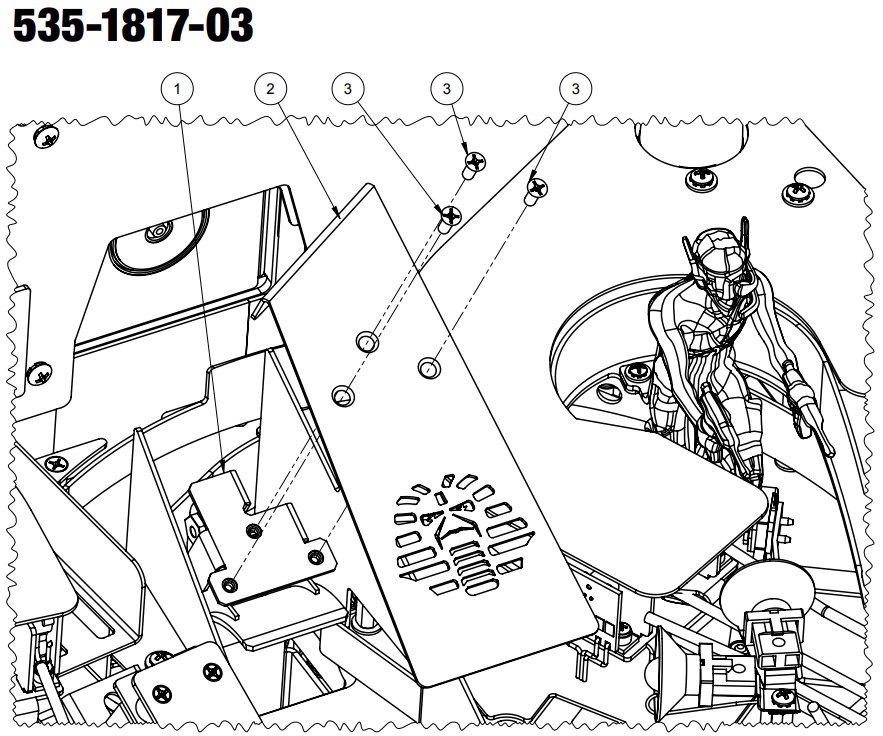 535-1817-03

1
2
3
3
3